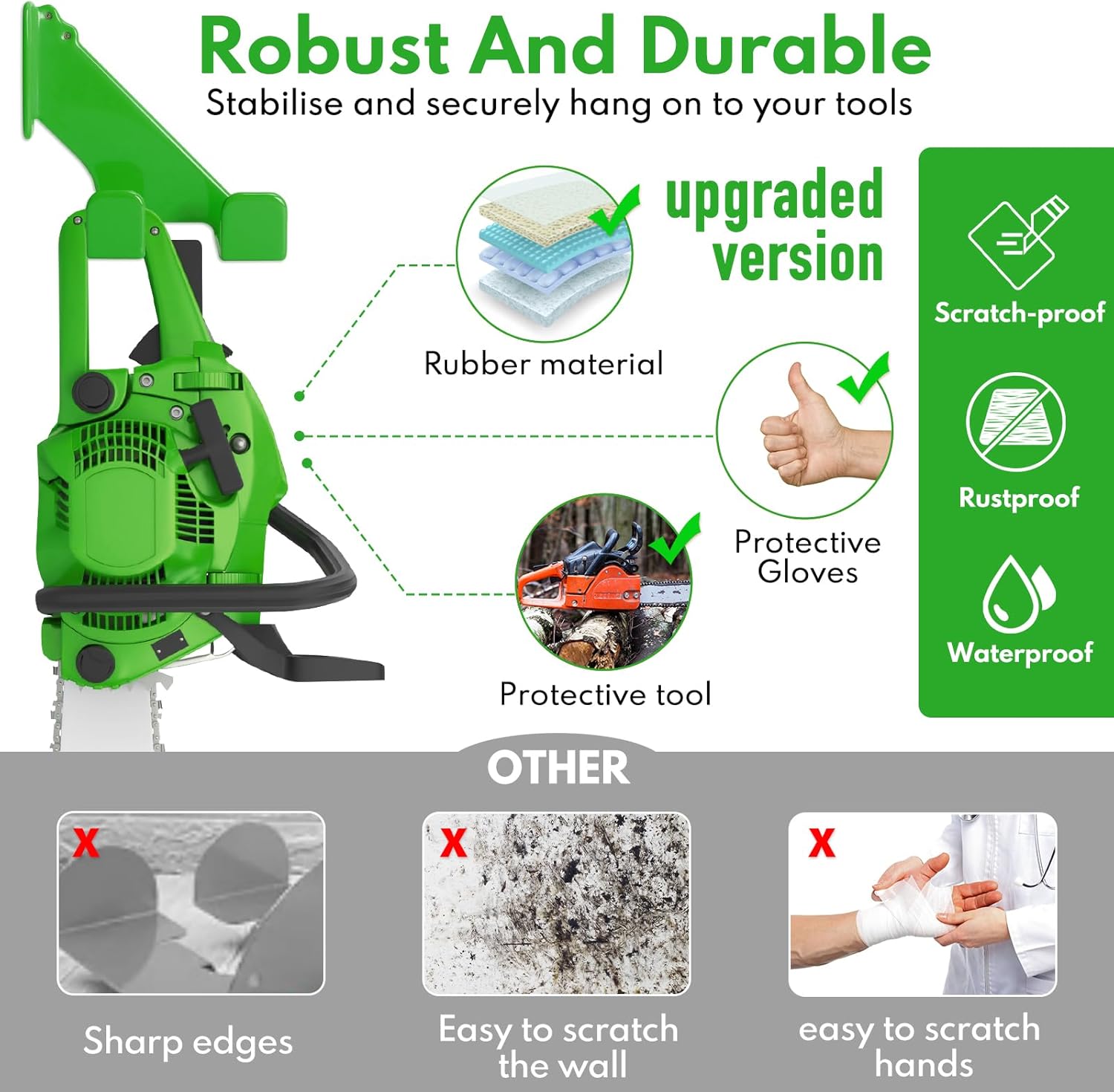 Robust And Durable
Stabilise and securely hang on to your tools

upgraded version

Rubber material

Protective Gloves

Protective tool

Scratch-proof

Rustproof

Waterproof

OTHER

X
Sharp edges

X
Easy to scratch the wall

X
easy to scratch hands