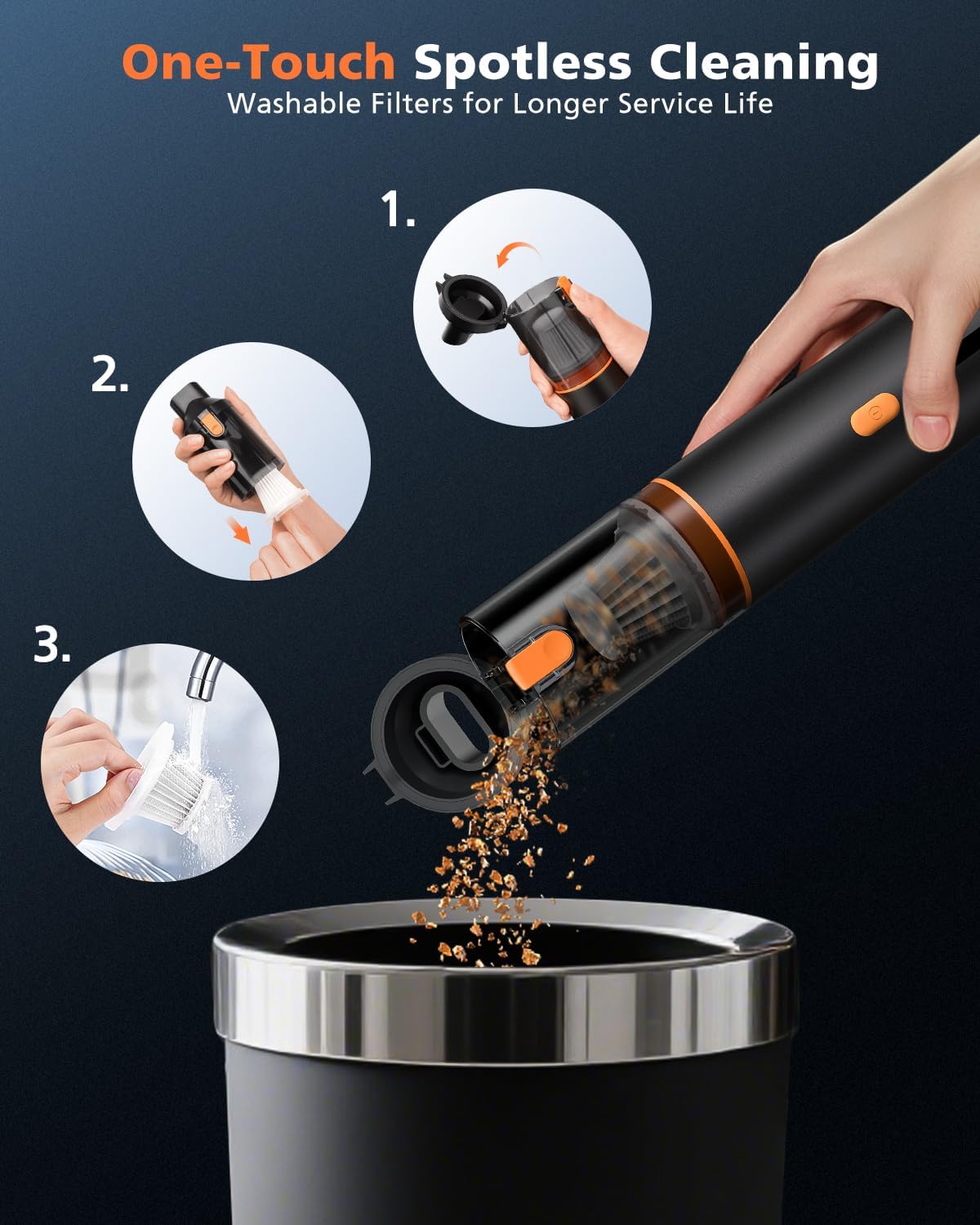 One-Touch Spotless Cleaning
Washable Filters for Longer Service Life

1.

2.

3.