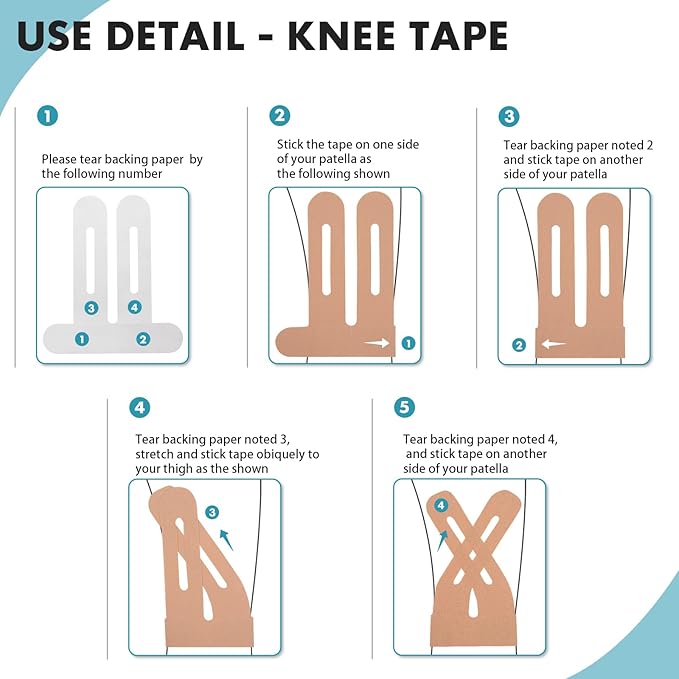 USE DETAIL - KNEE TAPE

1

Please tear backing paper by the following number

3 4
1 2

2

Stick the tape on one side of your patella as the following shown

1

3

Tear backing paper noted 2 and stick tape on another side of your patella

2

4

Tear backing paper noted 3, stretch and stick tape obiquely to your thigh as the shown

3

5

Tear backing paper noted 4, and stick tape on another side of your patella

4