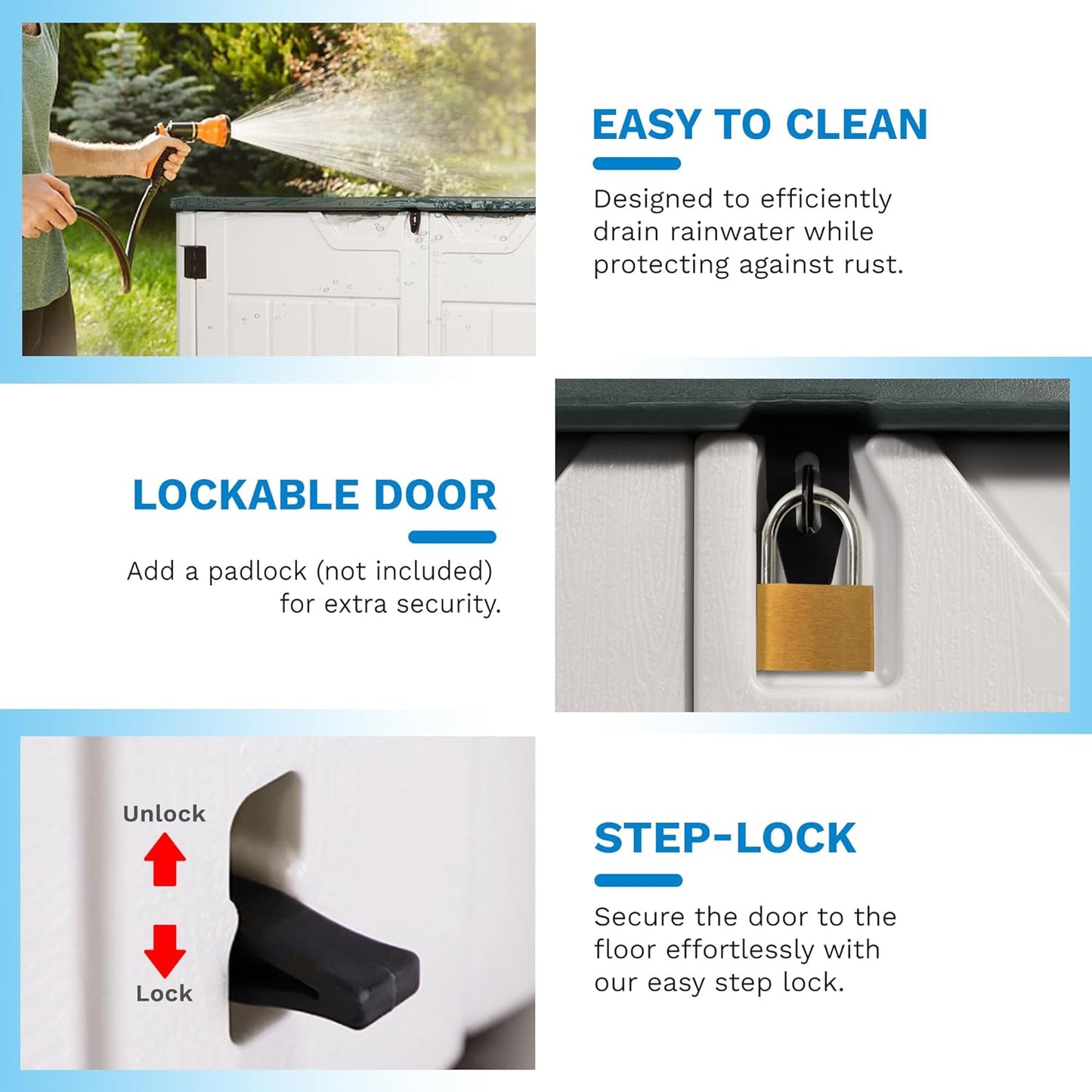 EASY TO CLEAN

Designed to efficiently drain rainwater while protecting against rust.

LOCKABLE DOOR

Add a padlock (not included) for extra security.

Unlock

Lock

STEP-LOCK

Secure the door to the floor effortlessly with our easy step lock.