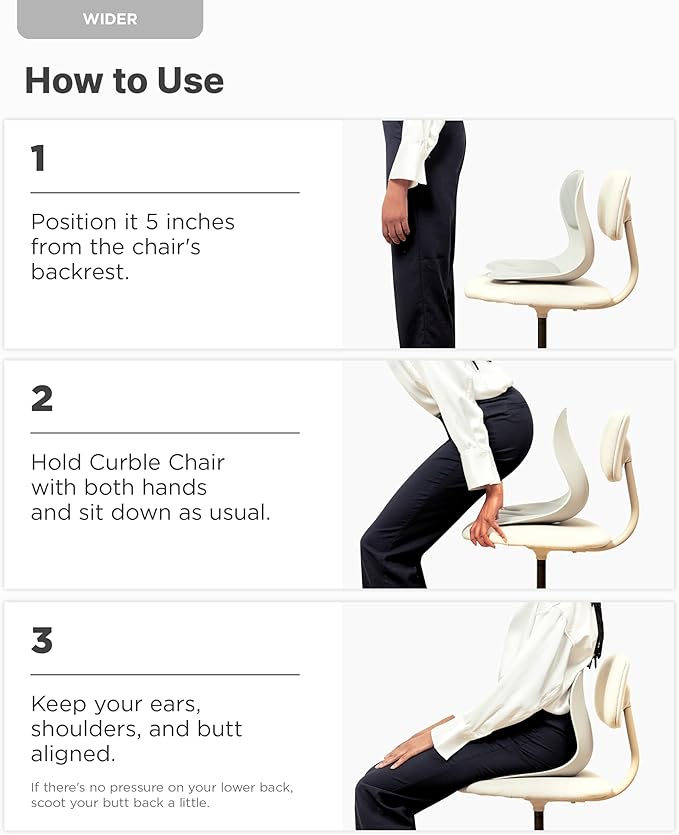 WIDER

How to Use

1

Position it 5 inches from the chair's backrest.

2

Hold Curble Chair with both hands and sit down as usual.

3

Keep your ears, shoulders, and butt aligned.

If there's no pressure on your lower back, scoot your butt back a little.