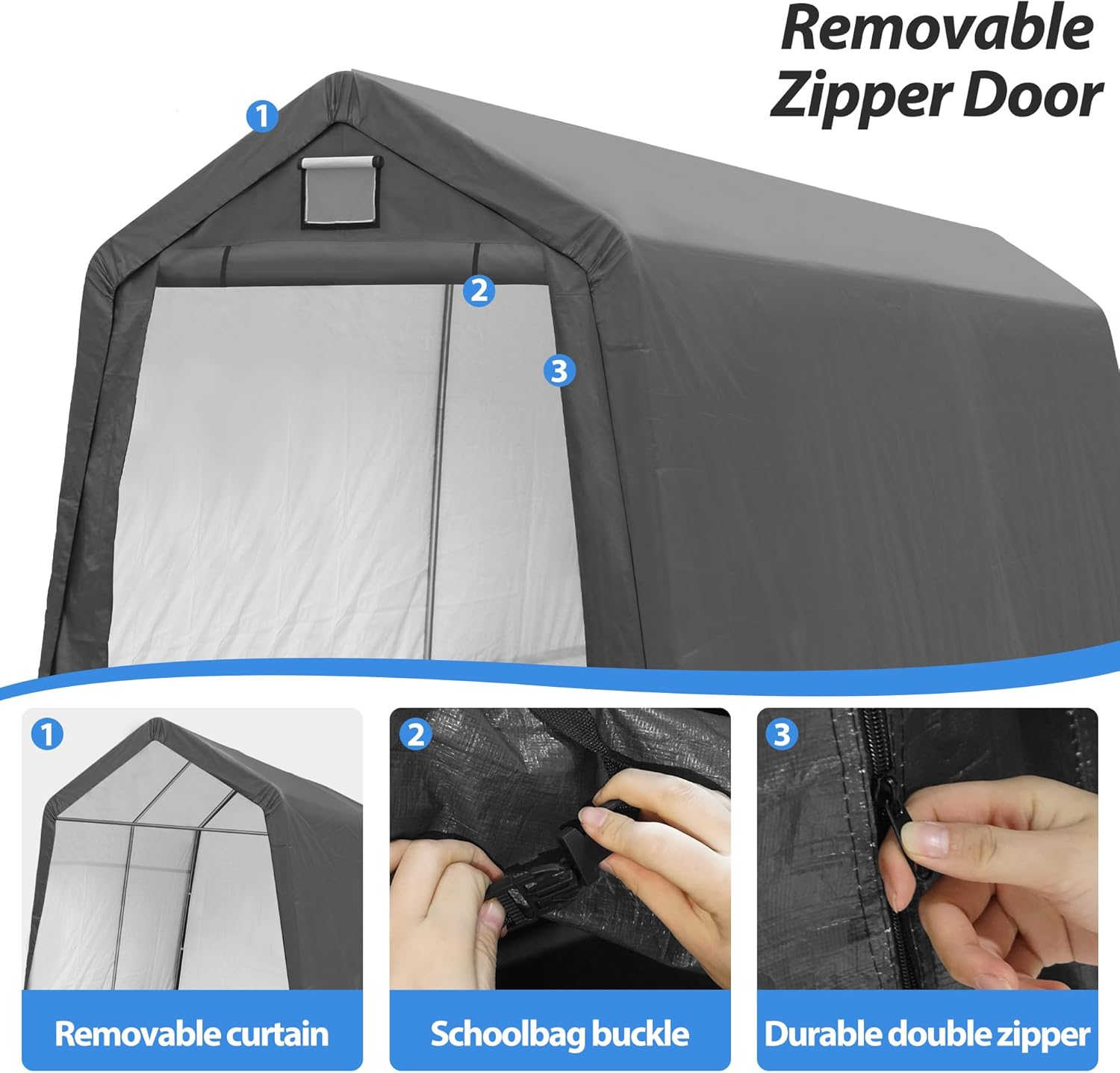 Removable Zipper Door

1

2

3

1

Removable curtain

2

Schoolbag buckle

3

Durable double zipper