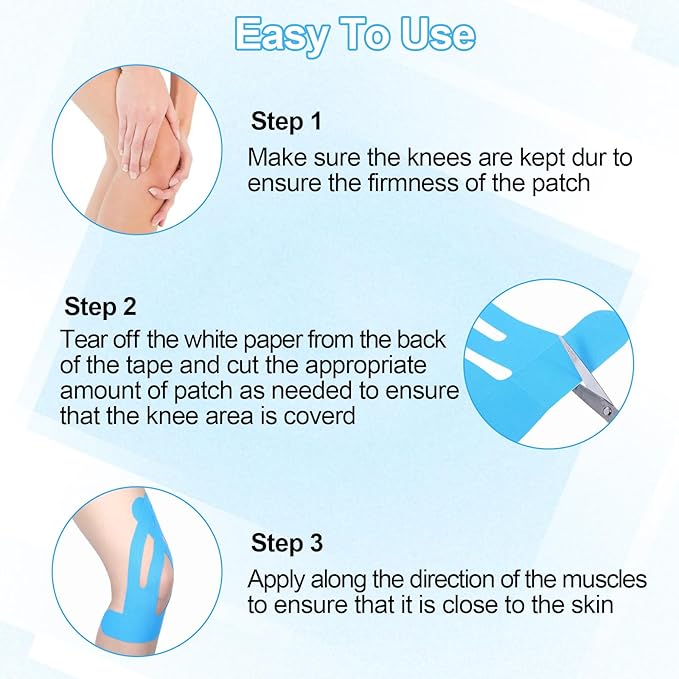 Easy To Use

Step 1

Make sure the knees are kept dur to ensure the firmness of the patch

Step 2

Tear off the white paper from the back of the tape and cut the appropriate amount of patch as needed to ensure that the knee area is coverd

Step 3

Apply along the direction of the muscles to ensure that it is close to the skin