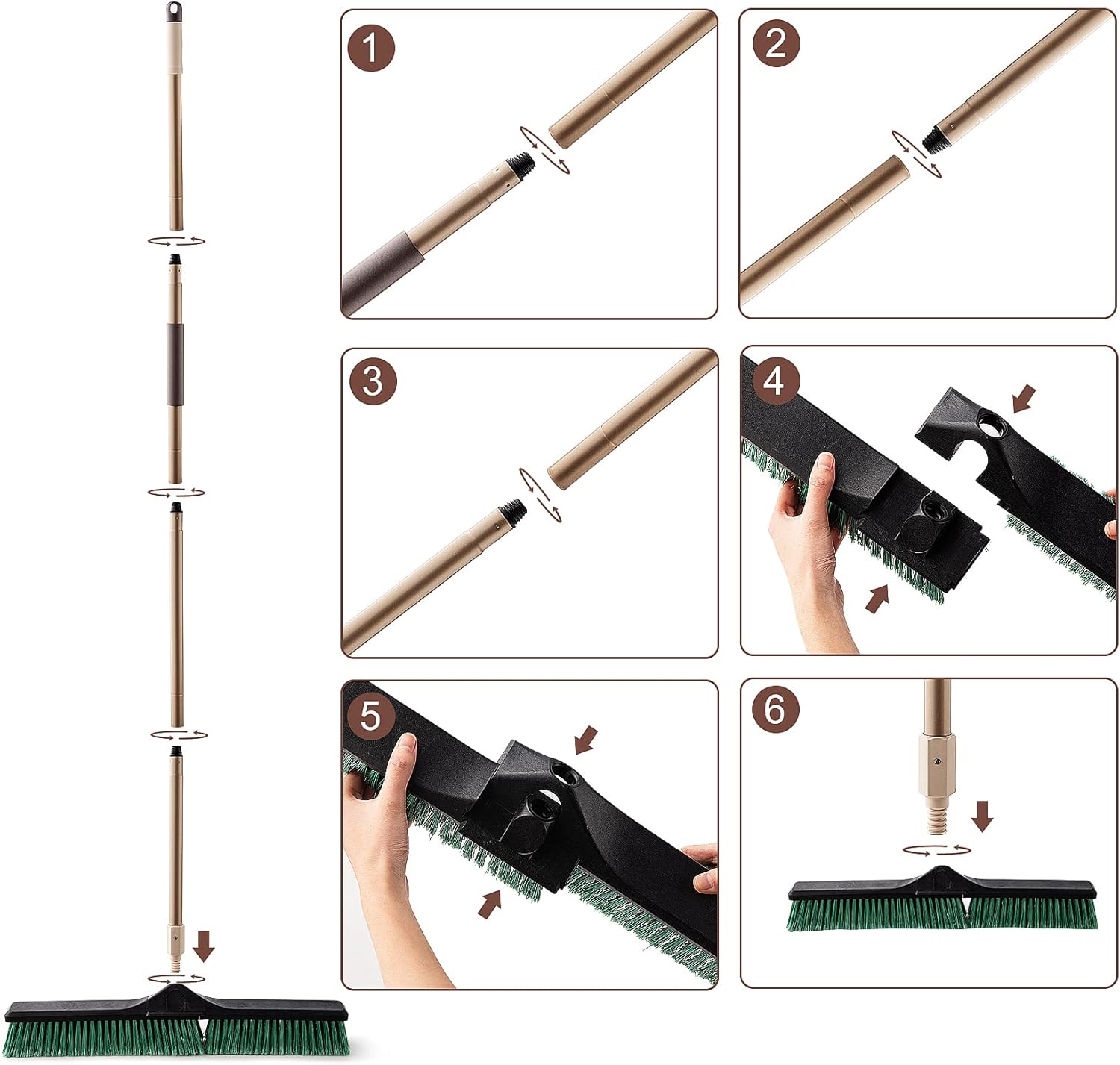 1

2

3

4

5

6