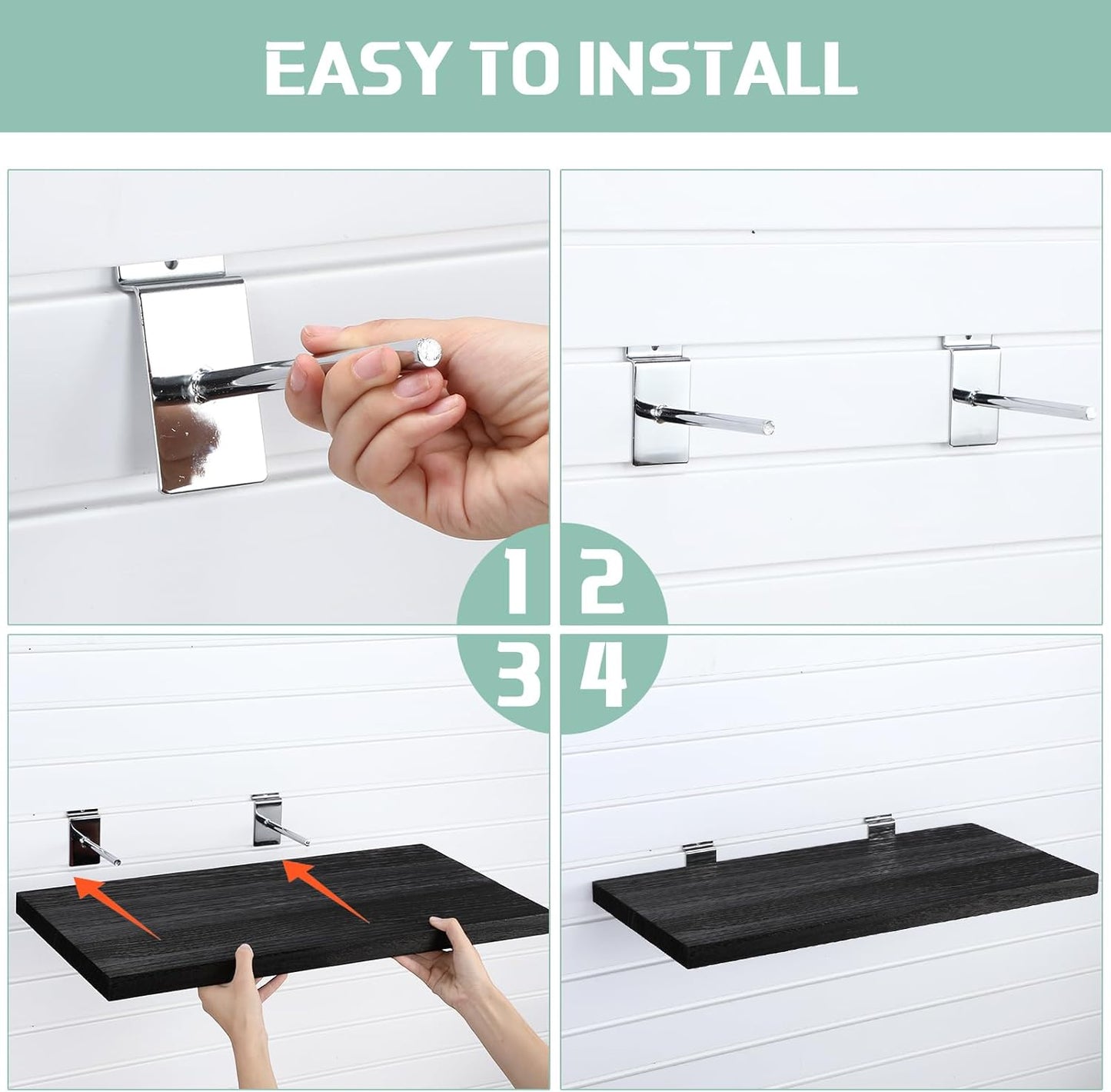 EASY TO INSTALL

1
2
3
4