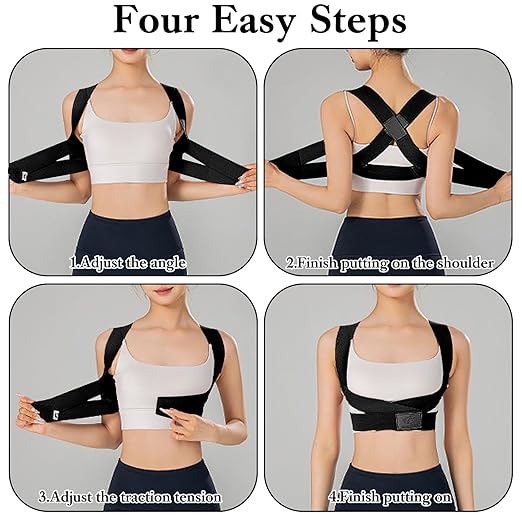 Four Easy Steps

1.Adjust the angle

2.Finish putting on the shoulder

3.Adjust the traction tension

4.Finish putting on