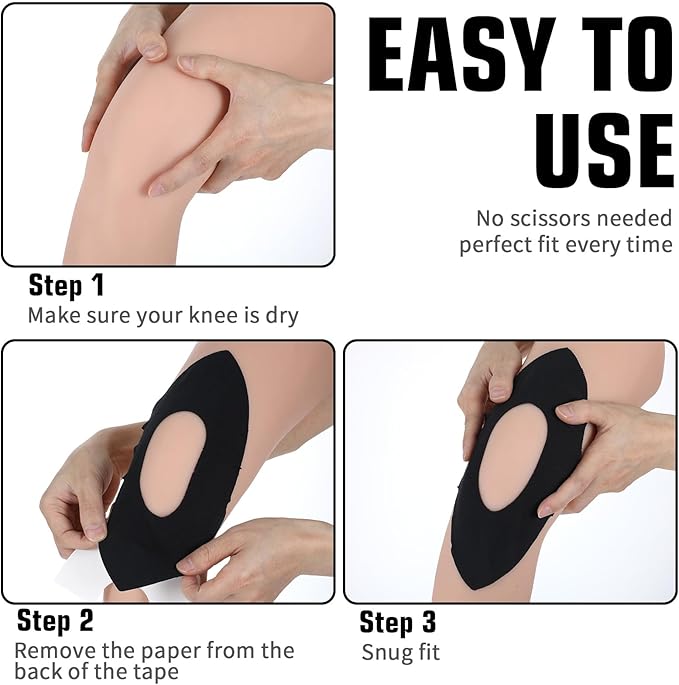 EASY TO USE

No scissors needed
perfect fit every time

Step 1
Make sure your knee is dry

Step 2
Remove the paper from the back of the tape

Step 3
Snug fit