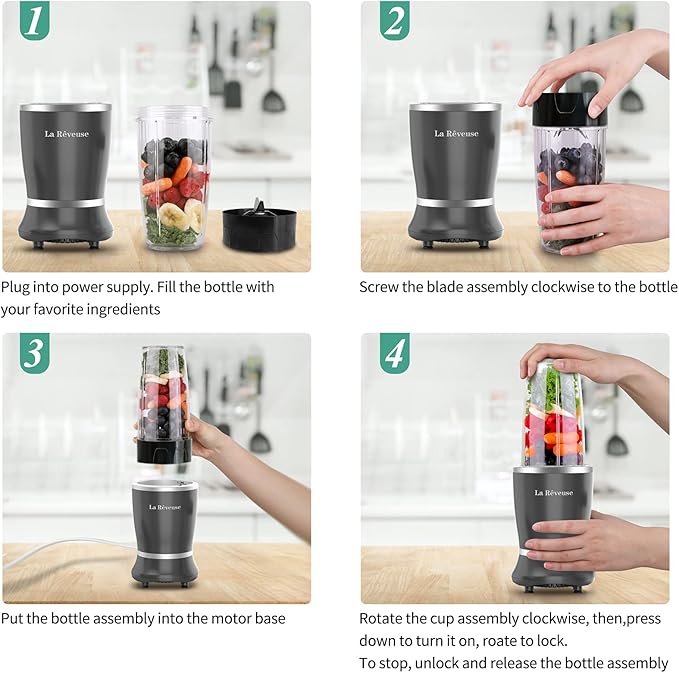 1

La Rêveuse

Plug into power supply. Fill the bottle with your favorite ingredients

2

La Rêveuse

Screw the blade assembly clockwise to the bottle

3

La Rêveuse

Put the bottle assembly into the motor base

4

La Rêveuse

Rotate the cup assembly clockwise, then,press down to turn it on, roate to lock.
To stop, unlock and release the bottle assembly