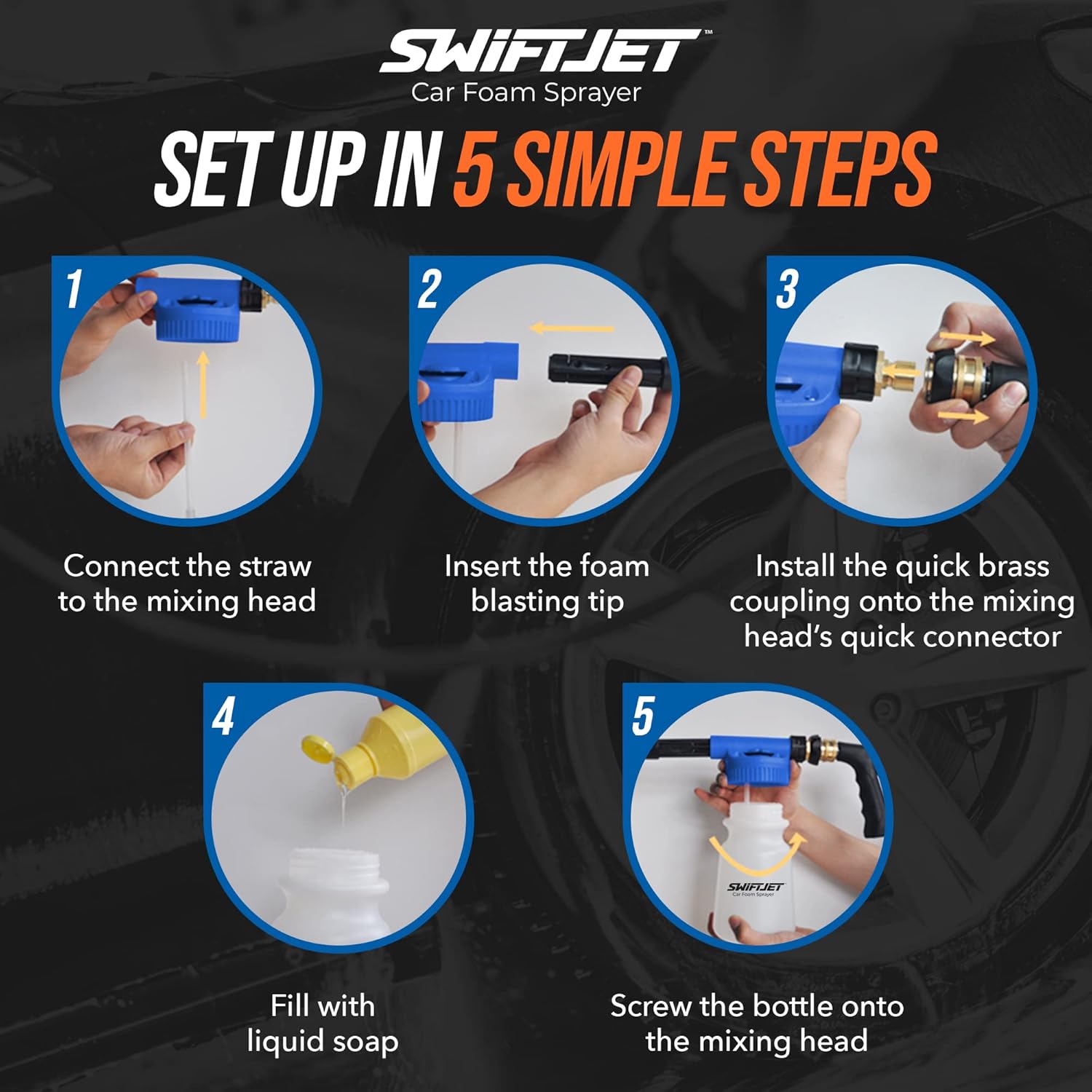 SWIFTJET™
Car Foam Sprayer

SET UP IN 5 SIMPLE STEPS

1
Connect the straw to the mixing head

2
Insert the foam blasting tip

3
Install the quick brass coupling onto the mixing head's quick connector

4
Fill with liquid soap

5
SWIFTJET
Car Foam Sprayer
Screw the bottle onto the mixing head