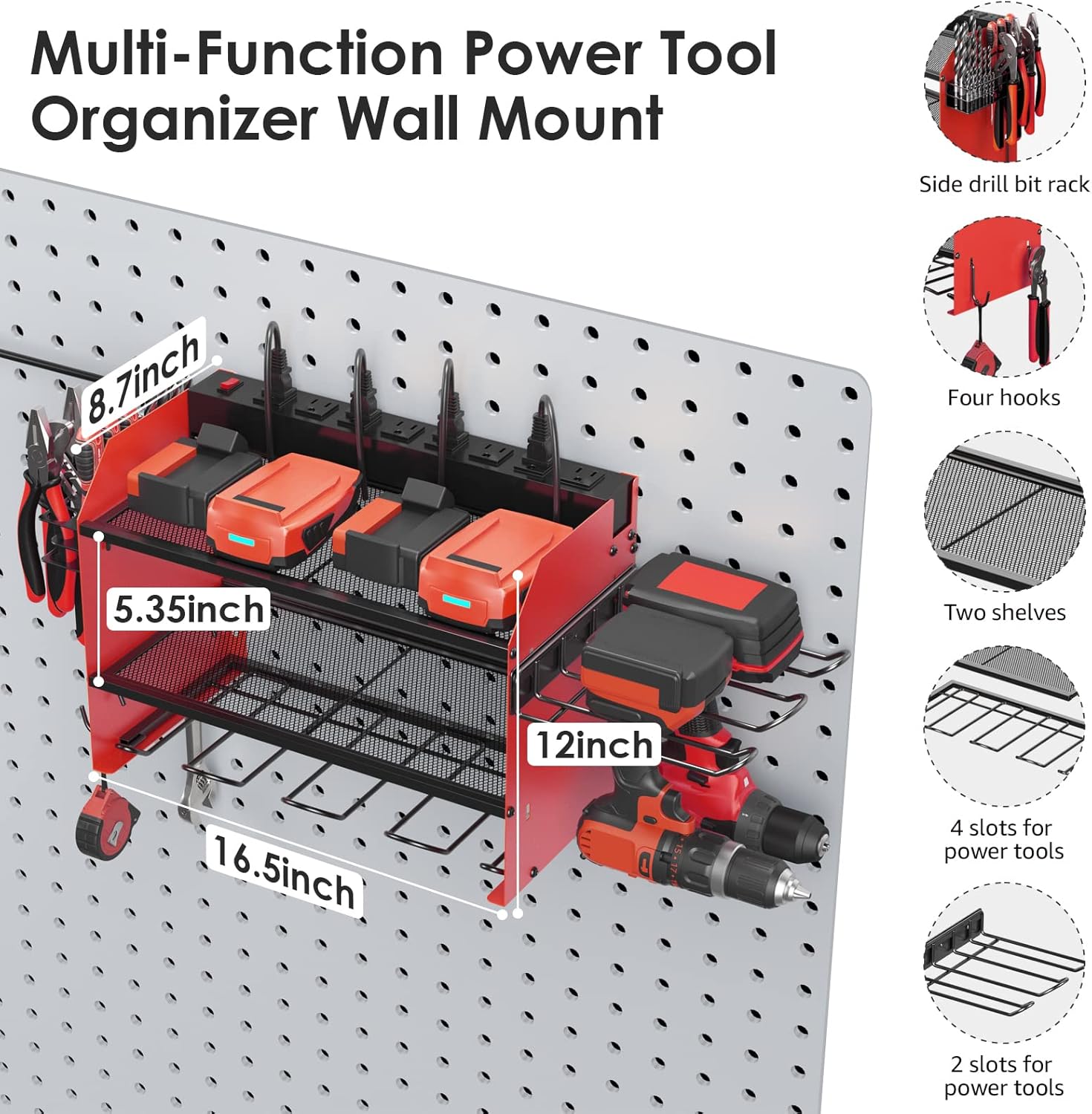 Multi-Function Power Tool Organizer Wall Mount

8.7inch

5.35inch

12inch

16.5inch

Side drill bit rack

Four hooks

Two shelves

4 slots for power tools

2 slots for power tools