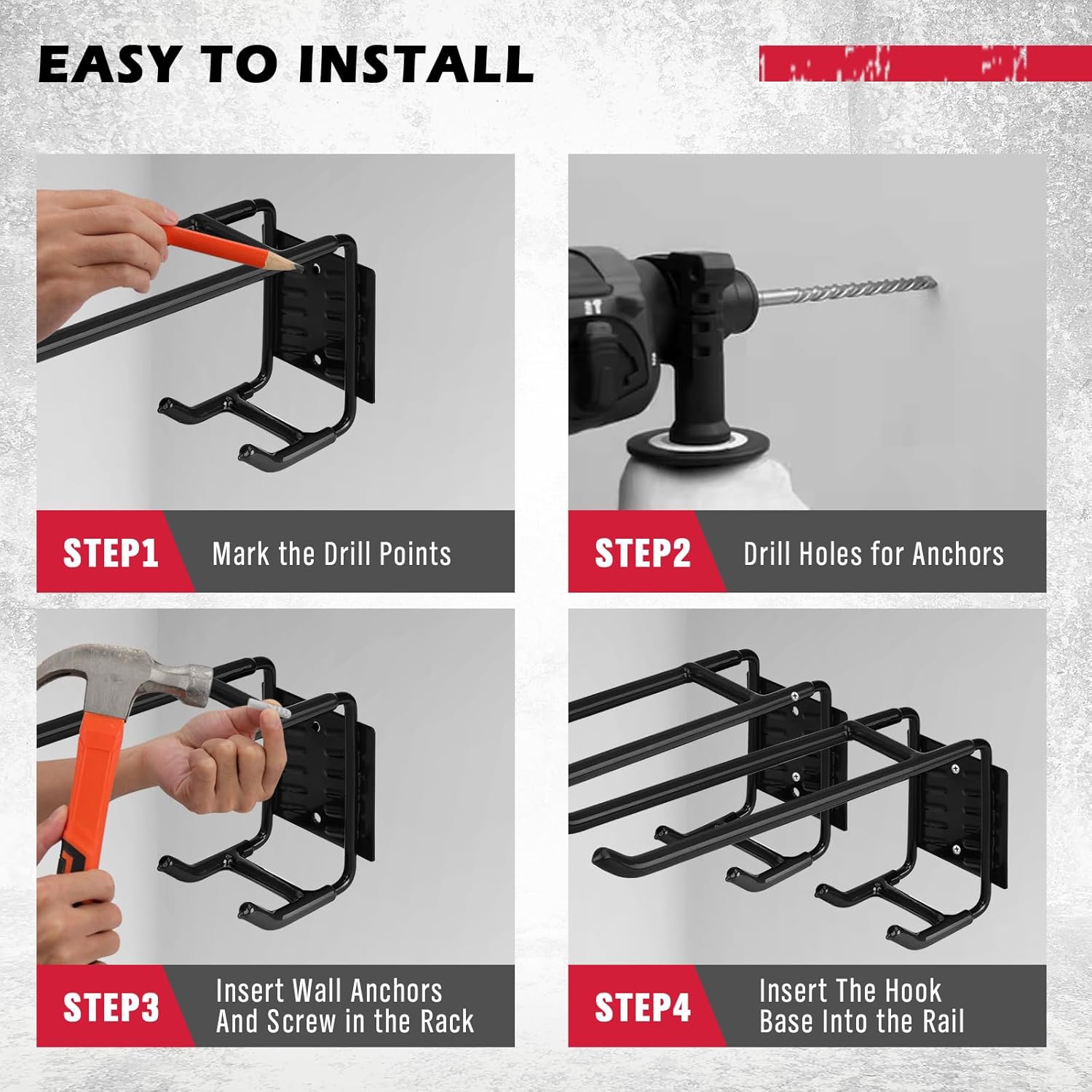 EASY TO INSTALL

STEP1 Mark the Drill Points

STEP2 Drill Holes for Anchors

STEP3 Insert Wall Anchors And Screw in the Rack

STEP4 Insert The Hook Base Into the Rail