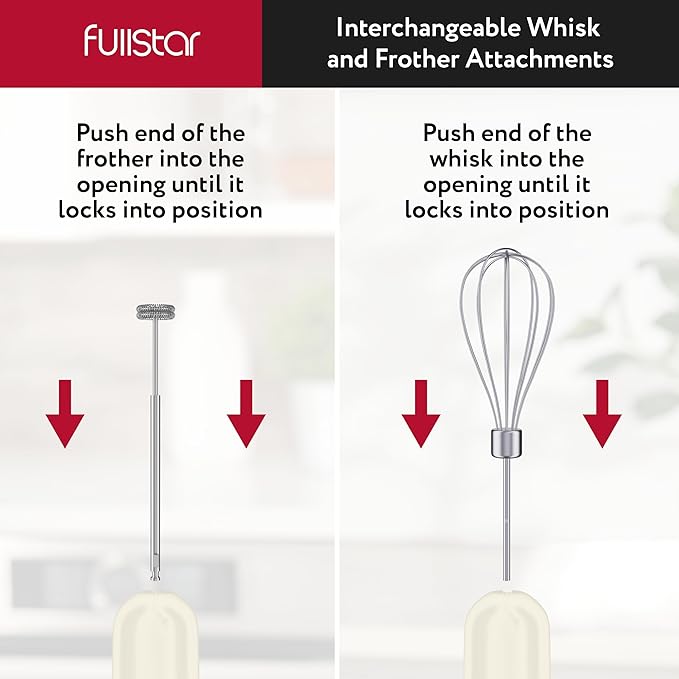 fullstar

Interchangeable Whisk and Frother Attachments

Push end of the frother into the opening until it locks into position

Push end of the whisk into the opening until it locks into position