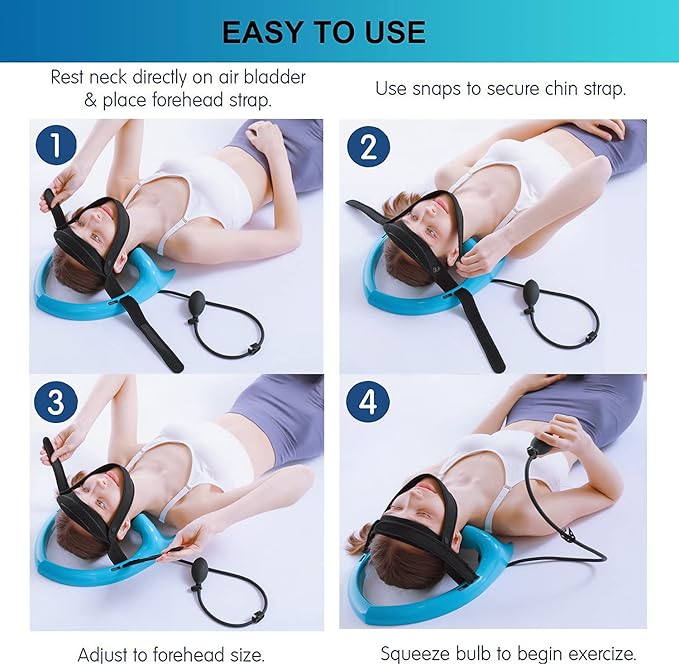 EASY TO USE

Rest neck directly on air bladder & place forehead strap.

Use snaps to secure chin strap.

1

2

3

4

Adjust to forehead size.

Squeeze bulb to begin exercize.