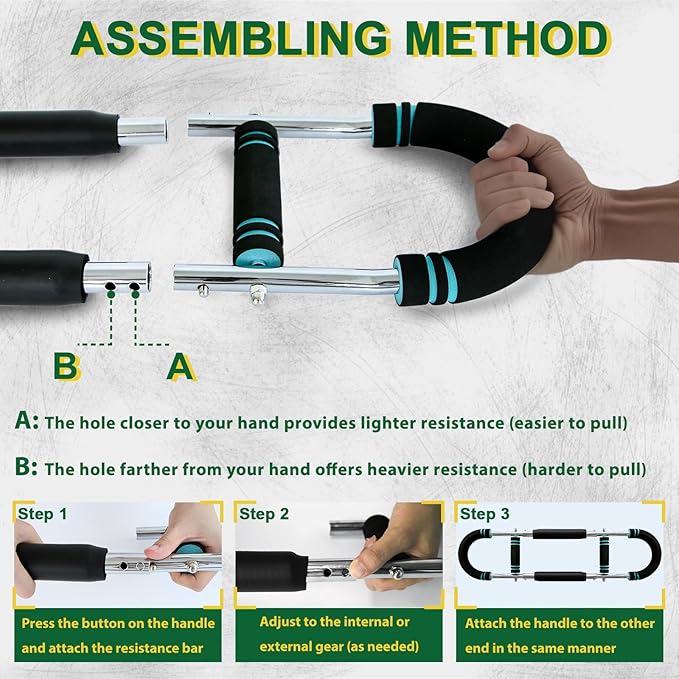 ASSEMBLING METHOD

B A

A: The hole closer to your hand provides lighter resistance (easier to pull)

B: The hole farther from your hand offers heavier resistance (harder to pull)

Step 1

Press the button on the handle and attach the resistance bar

Step 2

Adjust to the internal or external gear (as needed)

Step 3

Attach the handle to the other end in the same manner