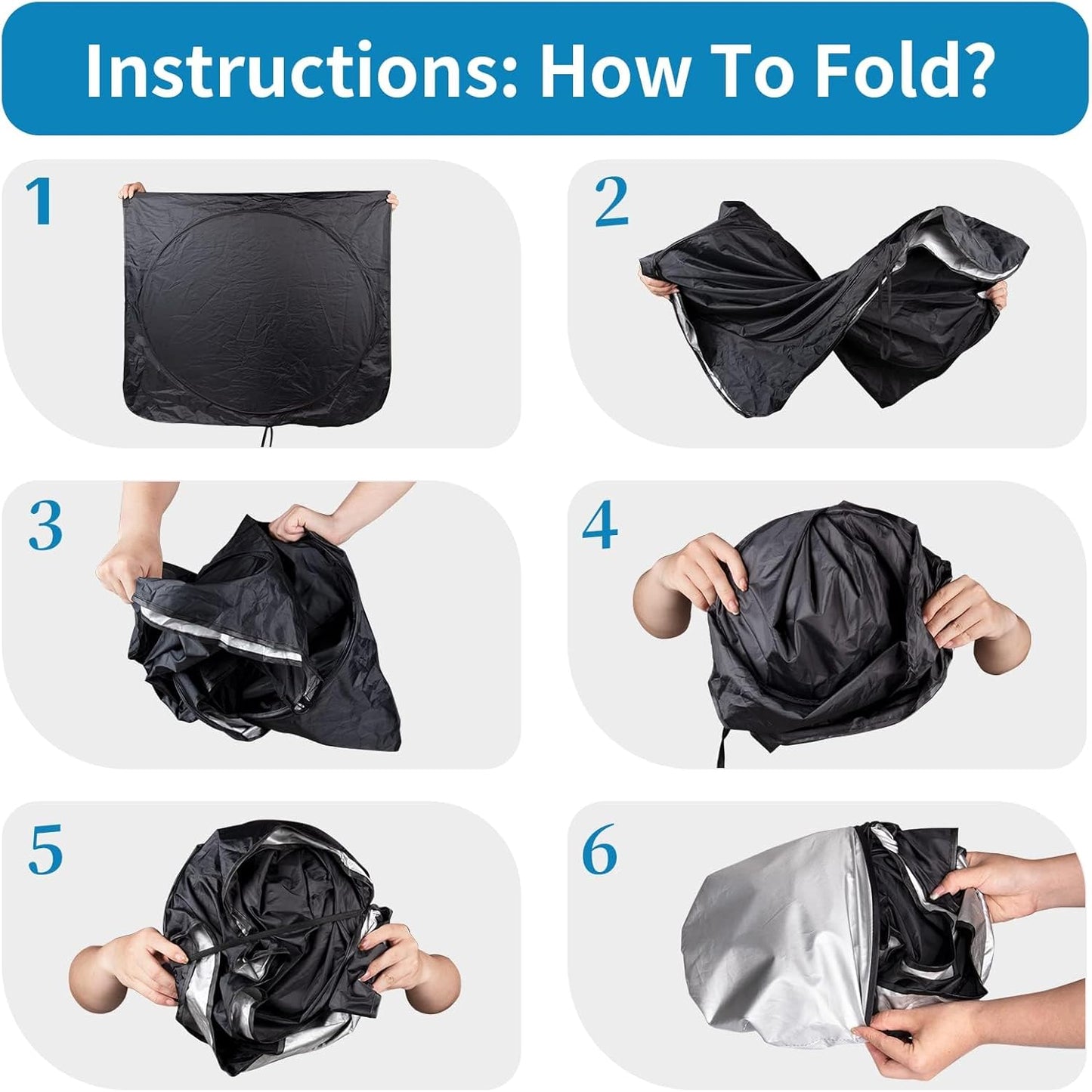 Instructions: How To Fold?

1

2

3

4

5

6