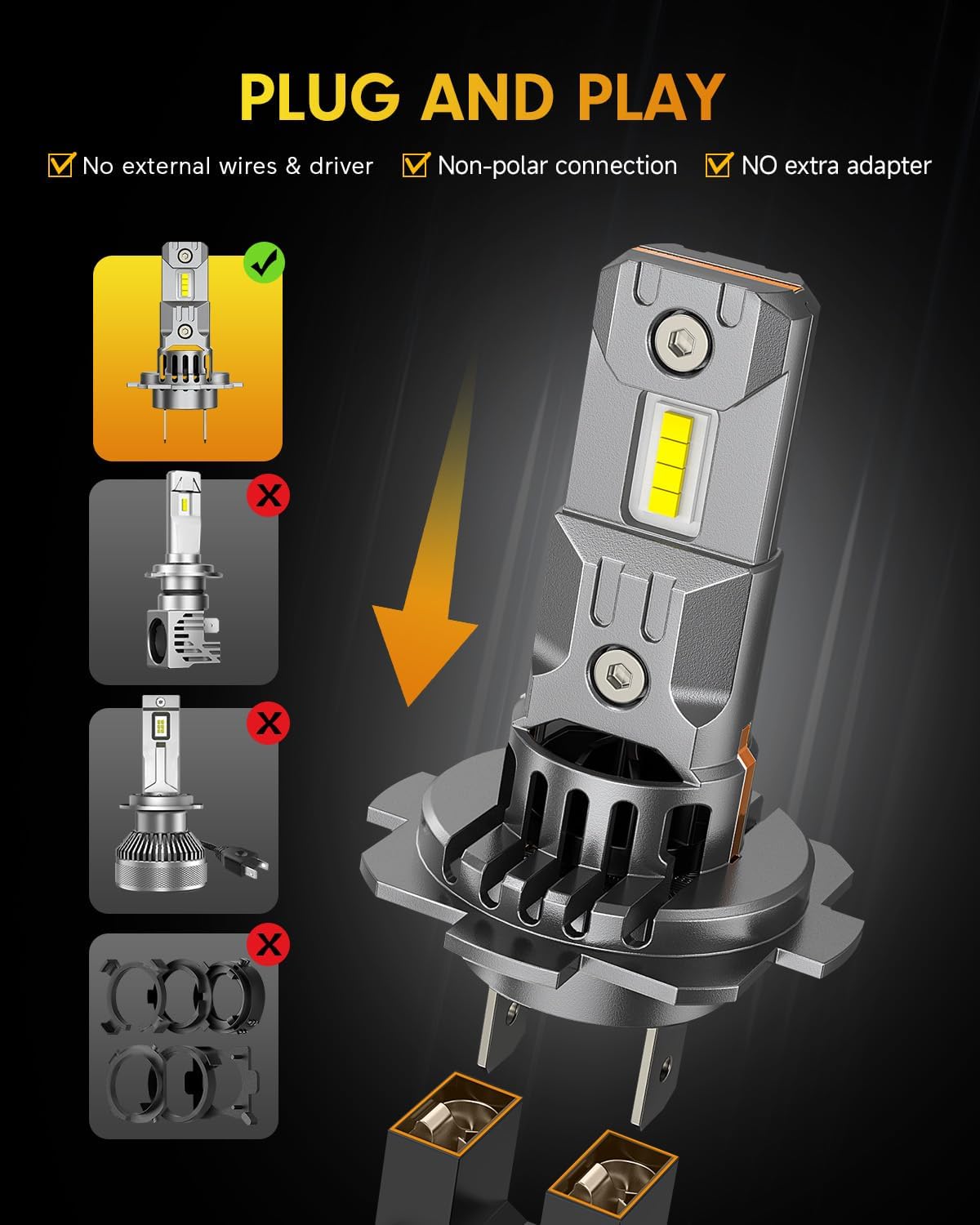 PLUG AND PLAY

No external wires & driver Non-polar connection NO extra adapter