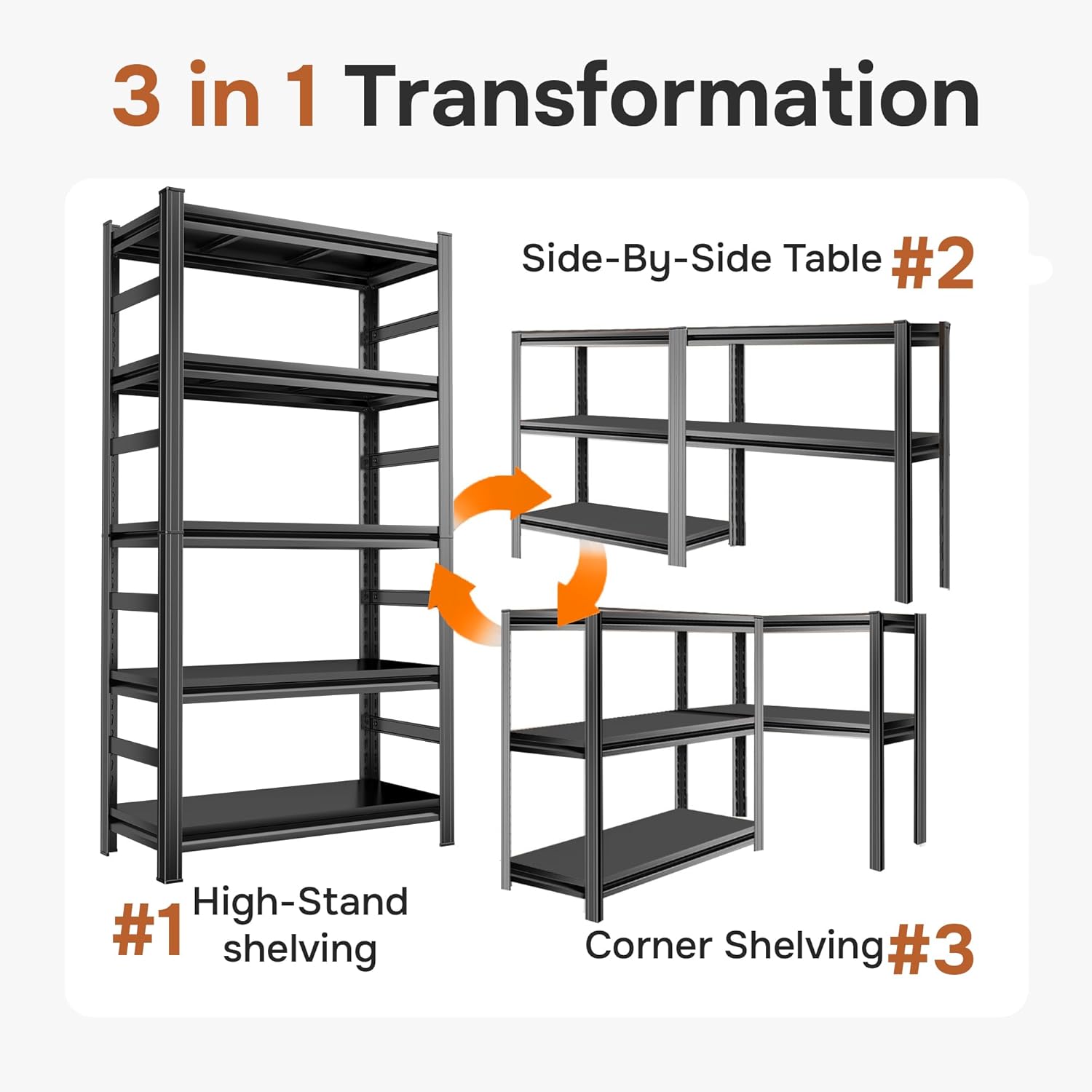 3 in 1 Transformation

Side-By-Side Table #2

#1 High-Stand shelving

Corner Shelving #3