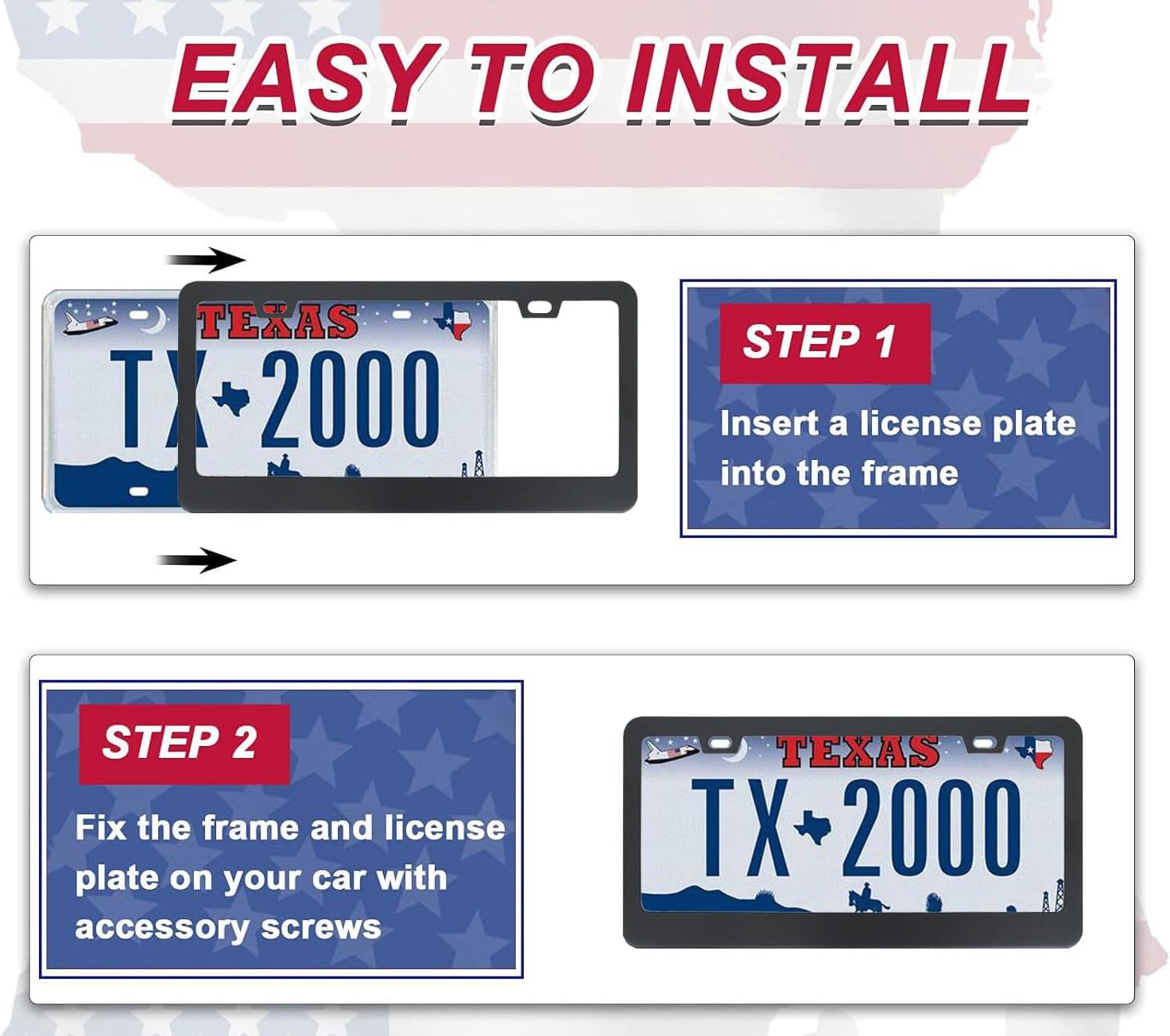 EASY TO INSTALL

TEXAS
TX 2000

STEP 1
Insert a license plate into the frame

STEP 2
Fix the frame and license plate on your car with accessory screws

TEXAS
TX 2000