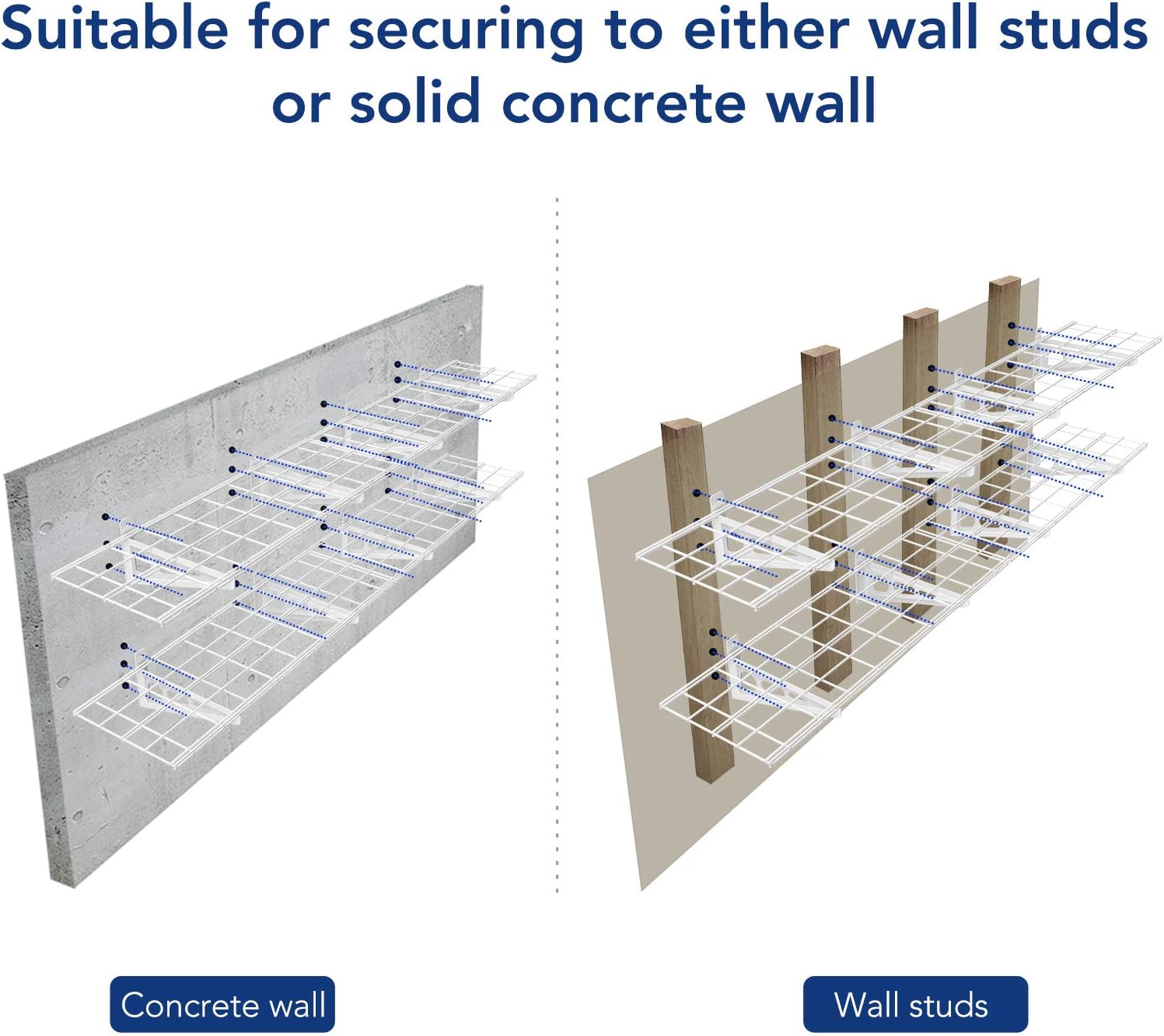 Suitable for securing to either wall studs or solid concrete wall

Concrete wall

Wall studs