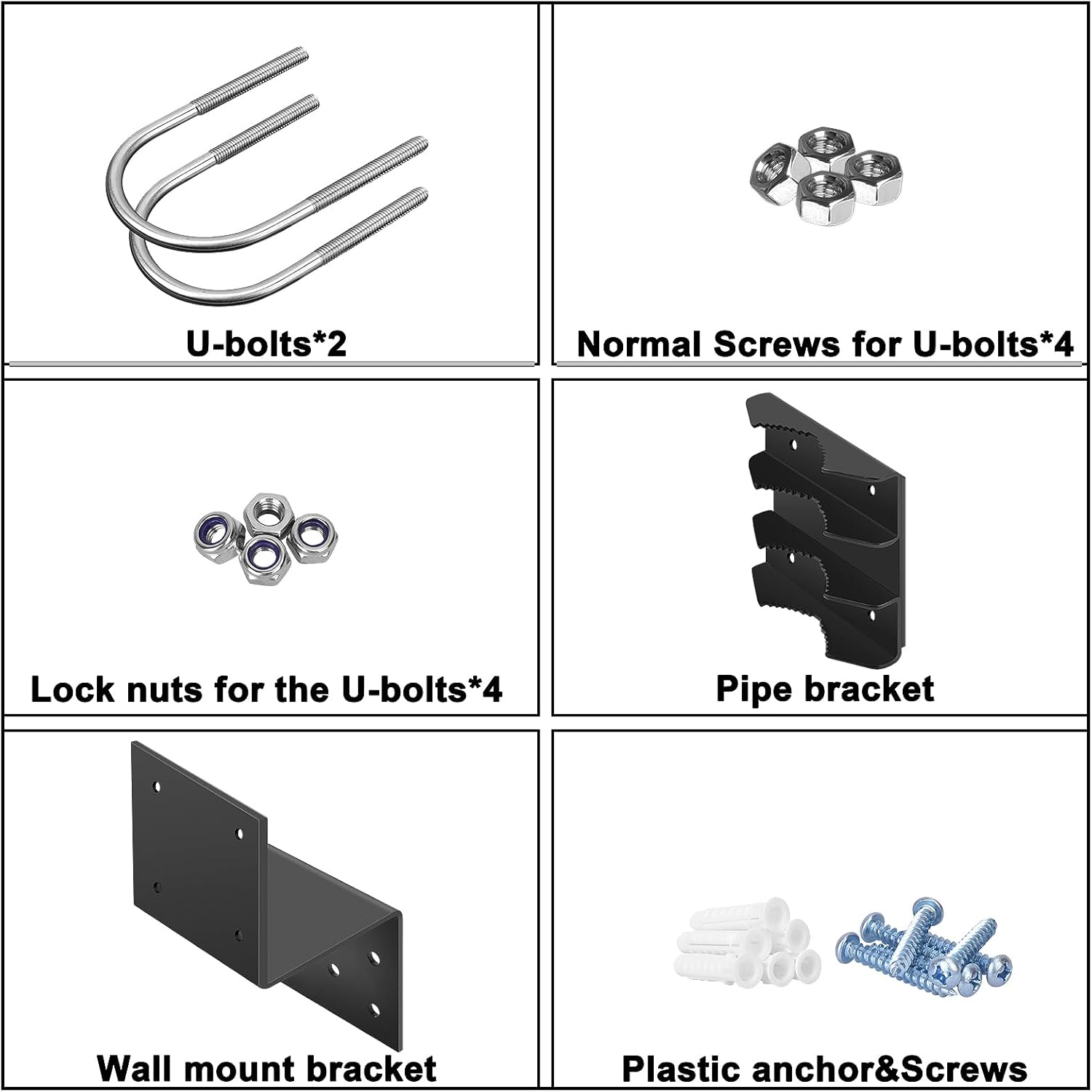 U-bolts*2

Normal Screws for U-bolts*4

Lock nuts for the U-bolts*4

Pipe bracket

Wall mount bracket

Plastic anchor&Screws