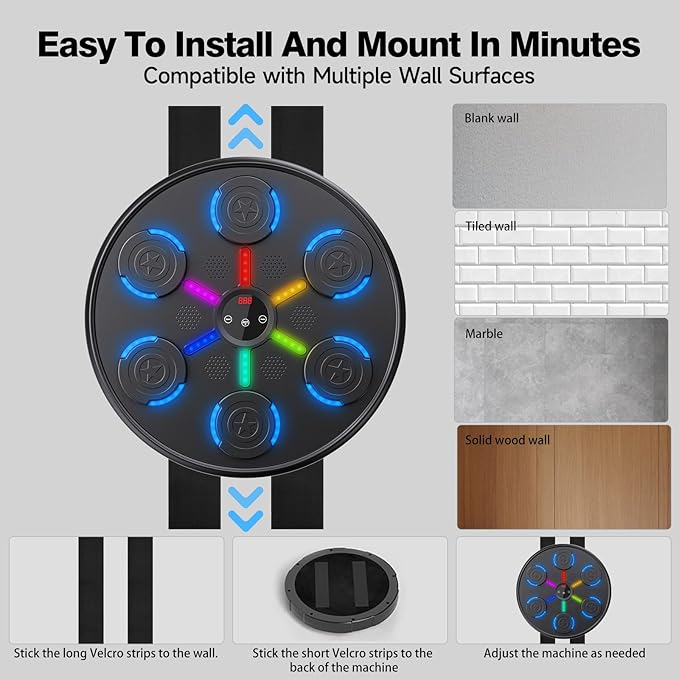 Easy To Install And Mount In Minutes

Compatible with Multiple Wall Surfaces

888

Blank wall

Tiled wall

Marble

Solid wood wall

Stick the long Velcro strips to the wall.

Stick the short Velcro strips to the back of the machine

Adjust the machine as needed