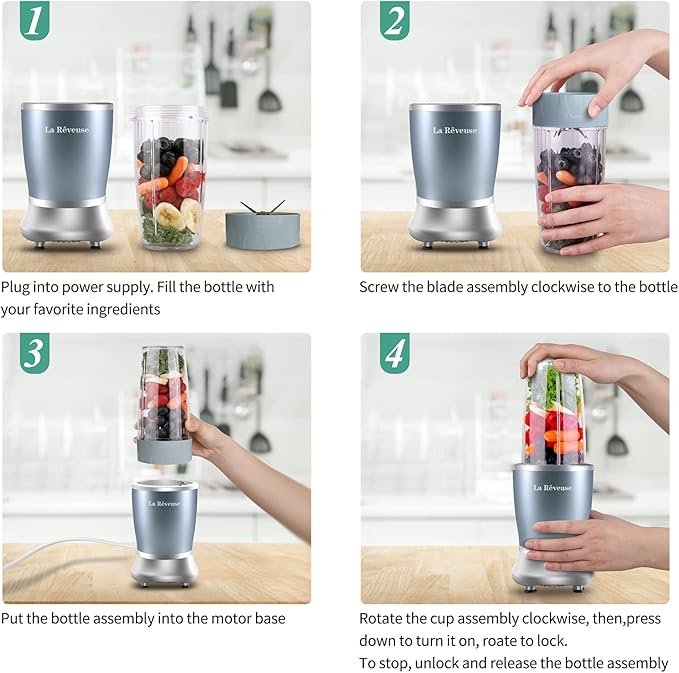 1

La Rêveuse

Plug into power supply. Fill the bottle with your favorite ingredients

2

La Rêveuse

Screw the blade assembly clockwise to the bottle

3

La Rêveuse

Put the bottle assembly into the motor base

4

La Rêveuse

Rotate the cup assembly clockwise, then,press down to turn it on, roate to lock.
To stop, unlock and release the bottle assembly