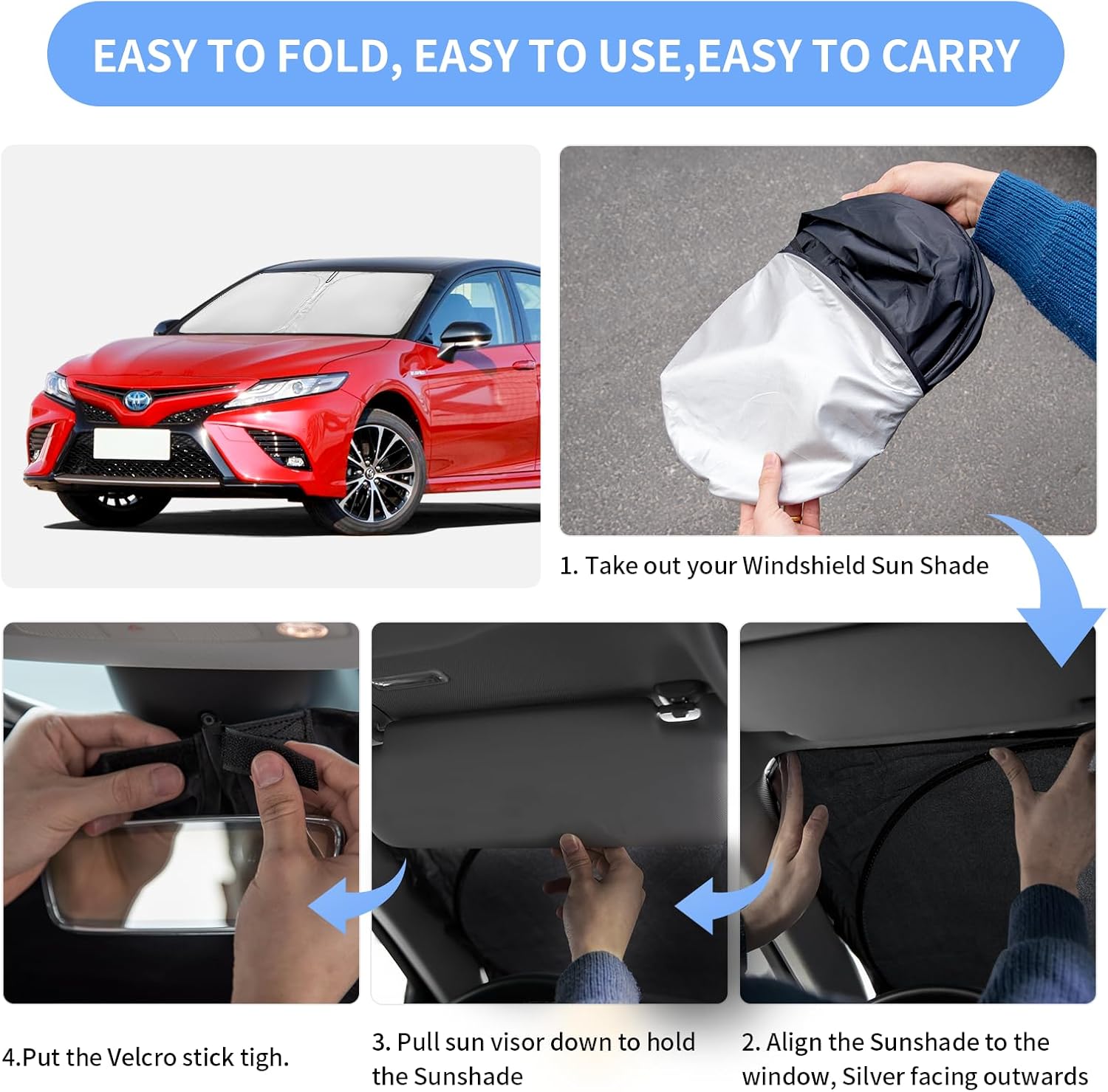 EASY TO FOLD, EASY TO USE,EASY TO CARRY

1. Take out your Windshield Sun Shade

4.Put the Velcro stick tigh.

3. Pull sun visor down to hold the Sunshade

2. Align the Sunshade to the window, Silver facing outwards