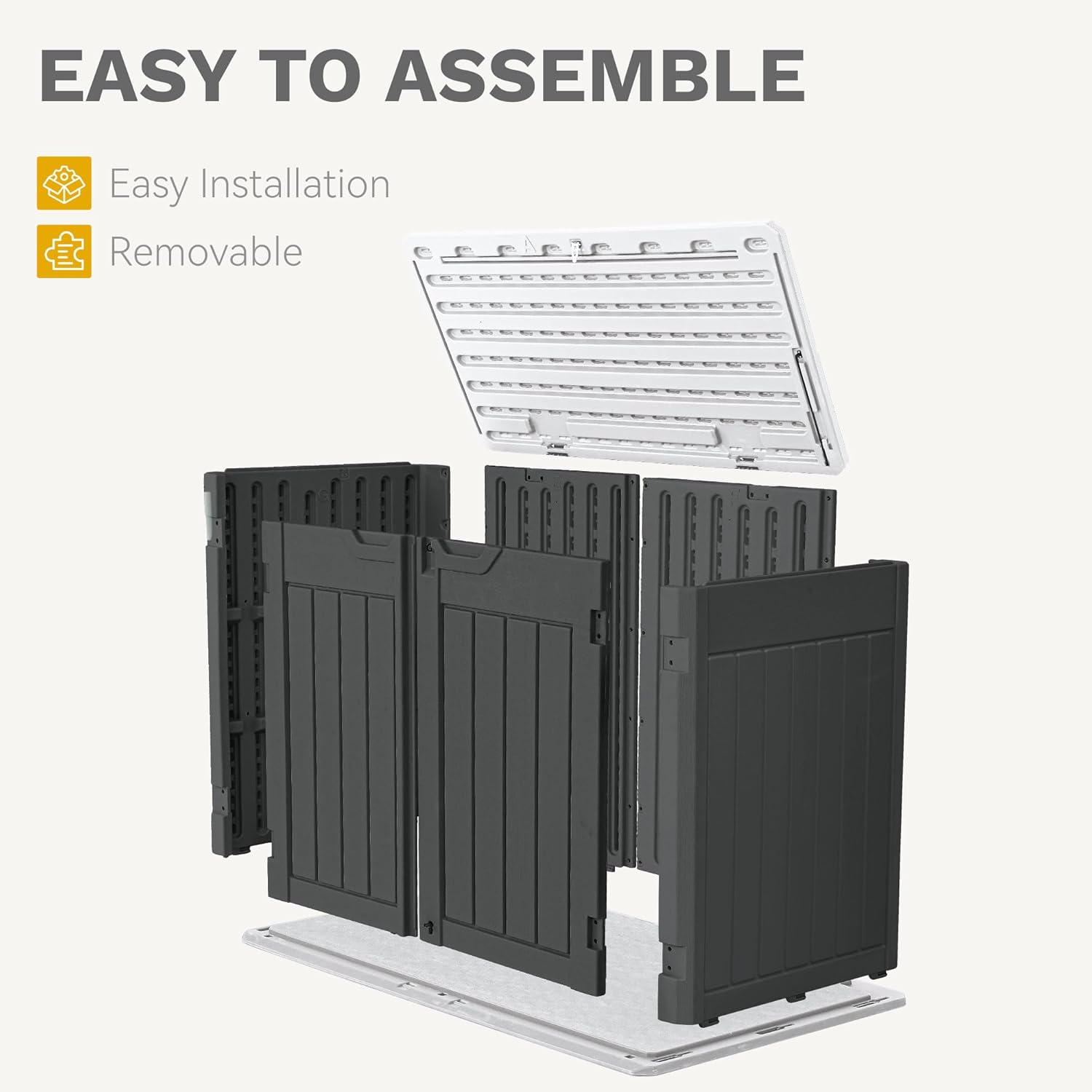 EASY TO ASSEMBLE

Easy Installation

Removable