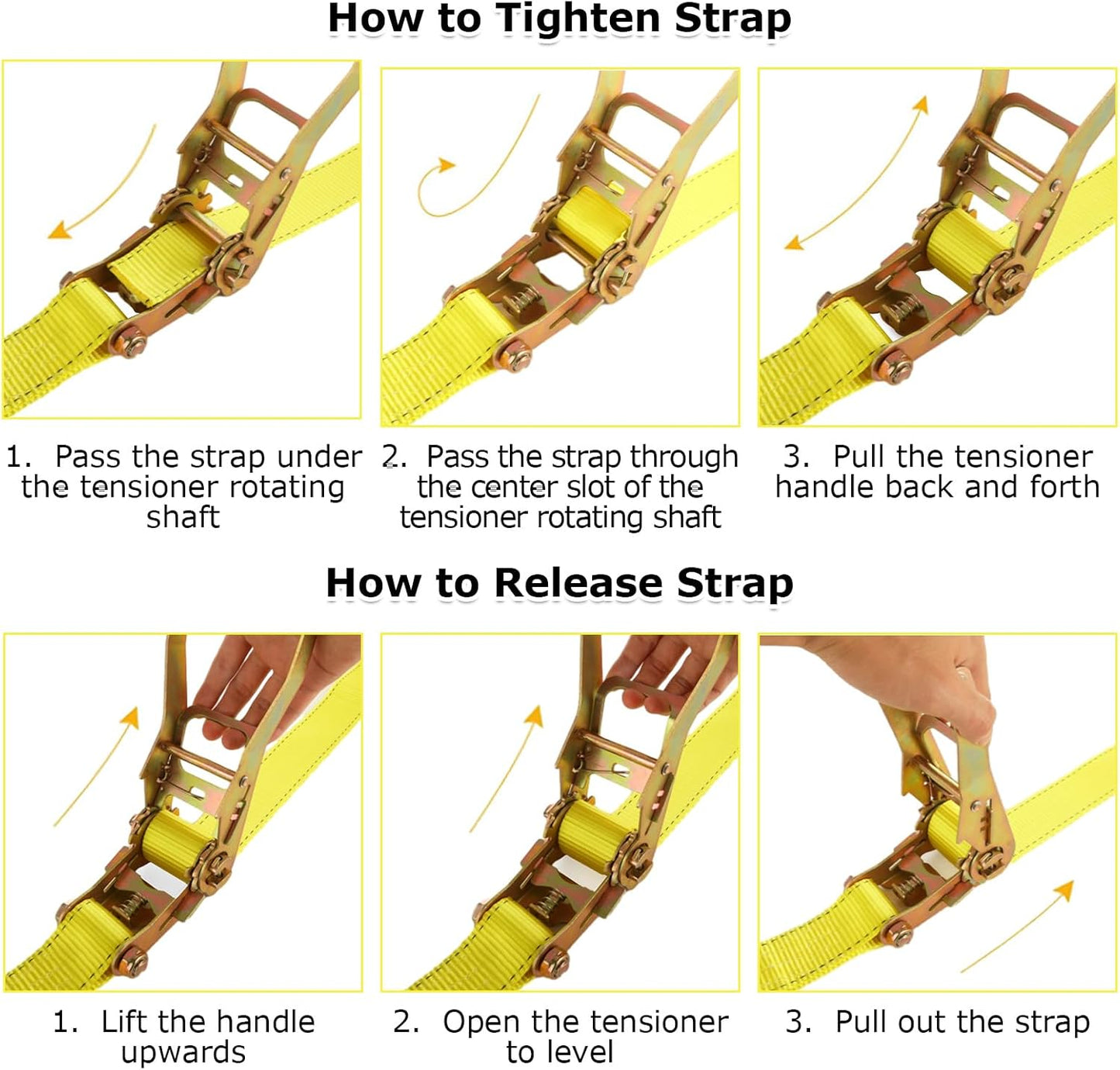 How to Tighten Strap

1. Pass the strap under the tensioner rotating shaft

2. Pass the strap through the center slot of the tensioner rotating shaft

3. Pull the tensioner handle back and forth

How to Release Strap

1. Lift the handle upwards

2. Open the tensioner to level

3. Pull out the strap