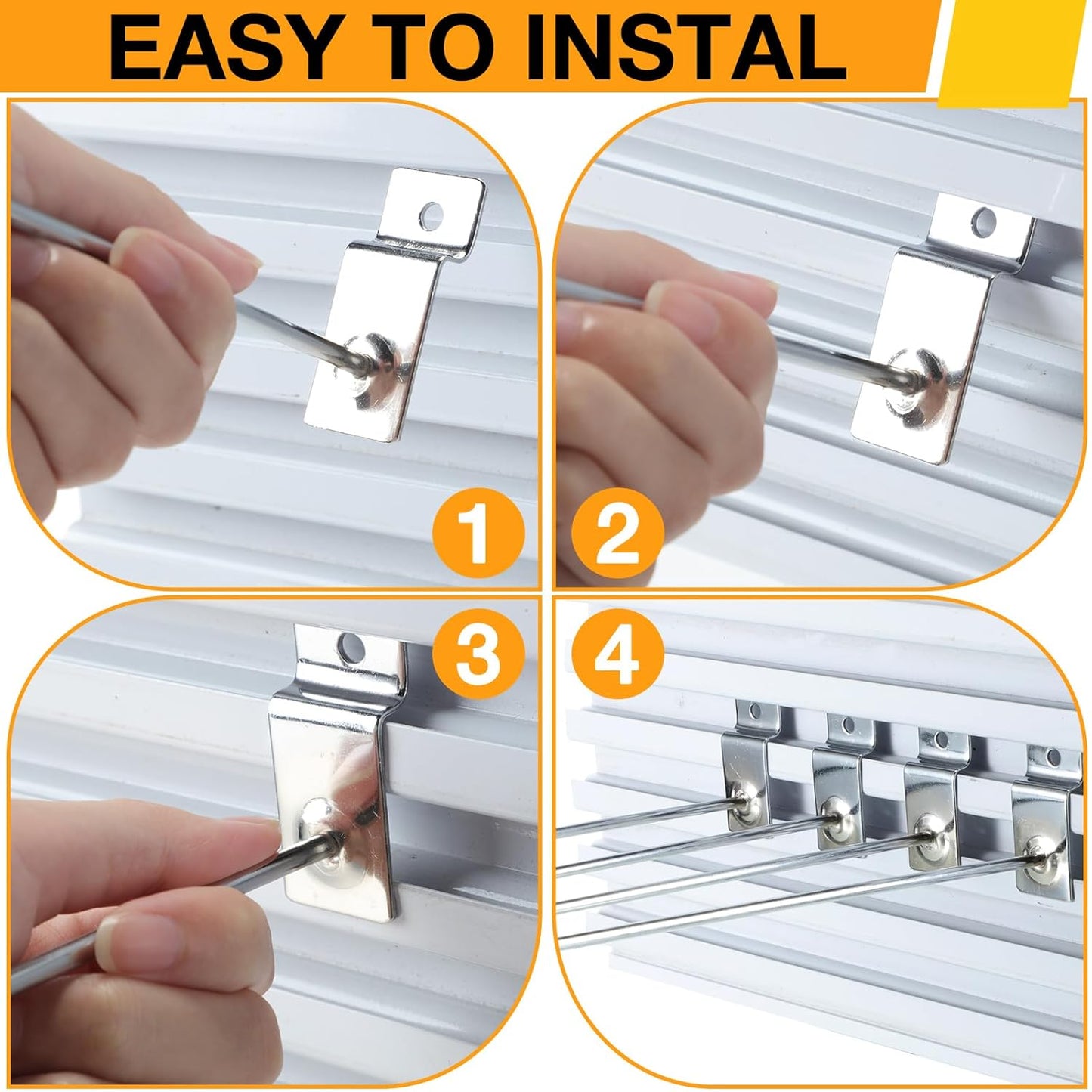 EASY TO INSTAL

1

2

3

4