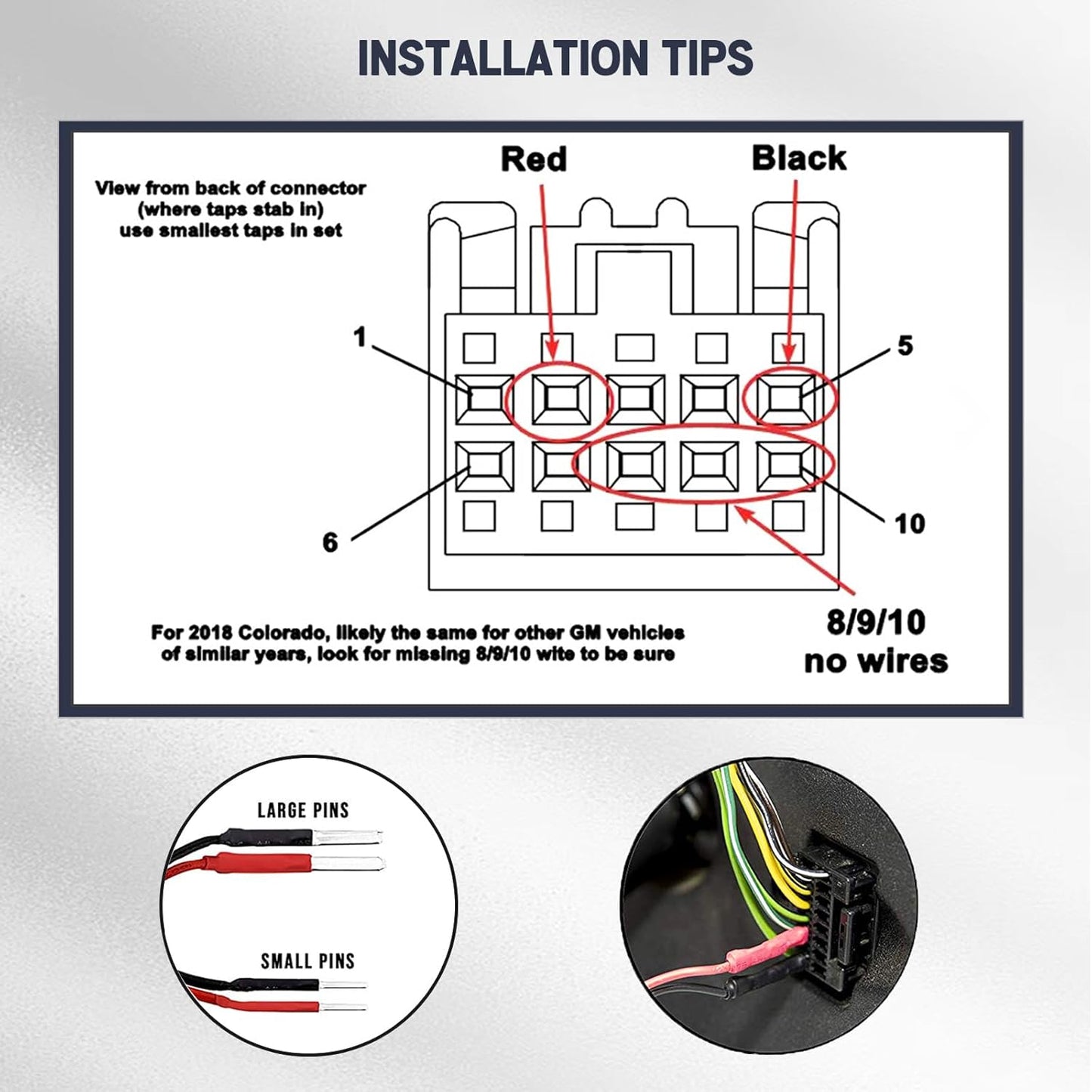 INSTALLATION TIPS

View from back of connector (where taps stab in) use smallest taps in set

Red

Black

1

5

6

10

8/9/10 no wires

For 2018 Colorado, likely the same for other GM vehicles of similar years, look for missing 8/9/10 wite to be sure

LARGE PINS

SMALL PINS