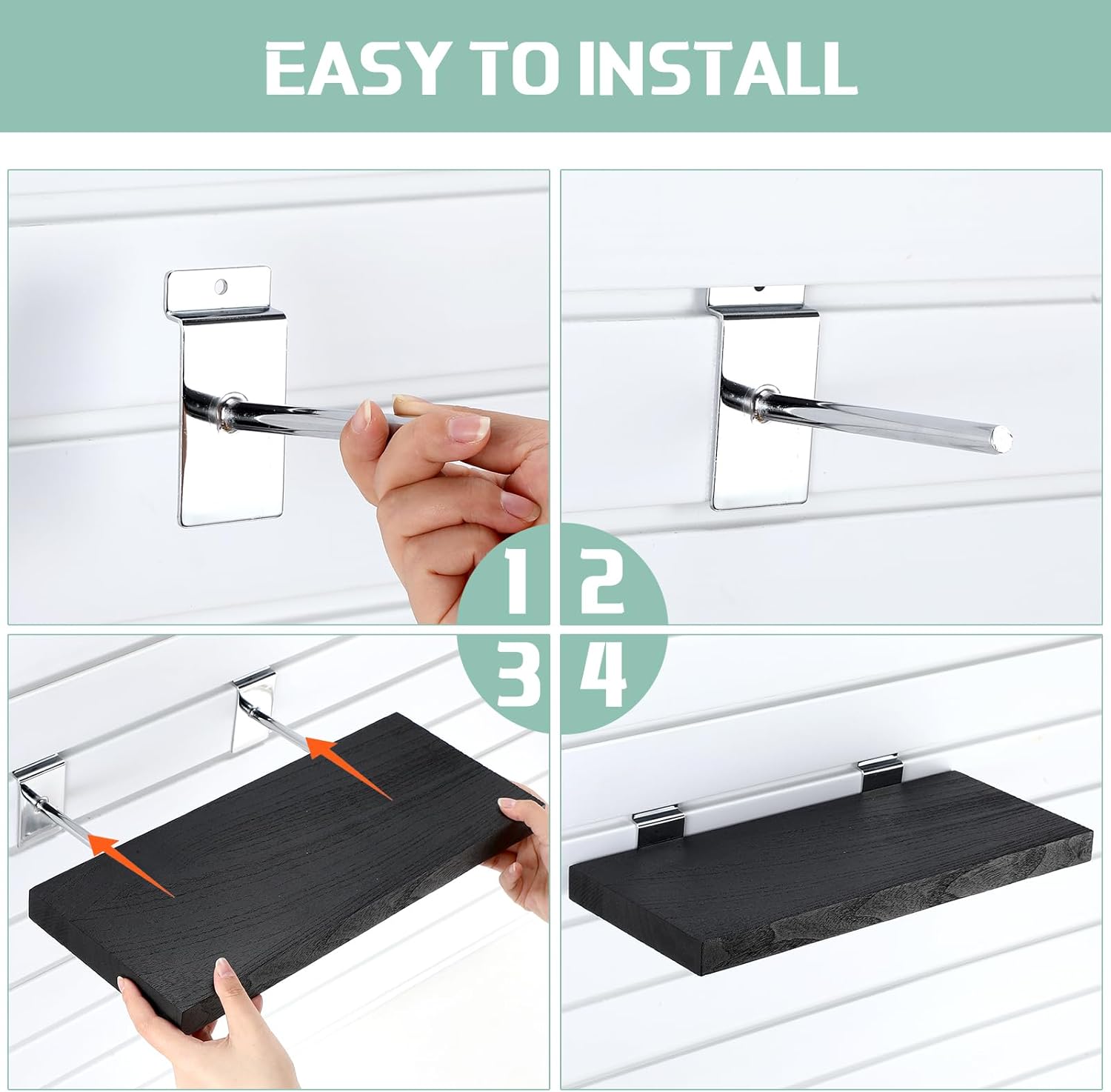 EASY TO INSTALL

1 2
3 4