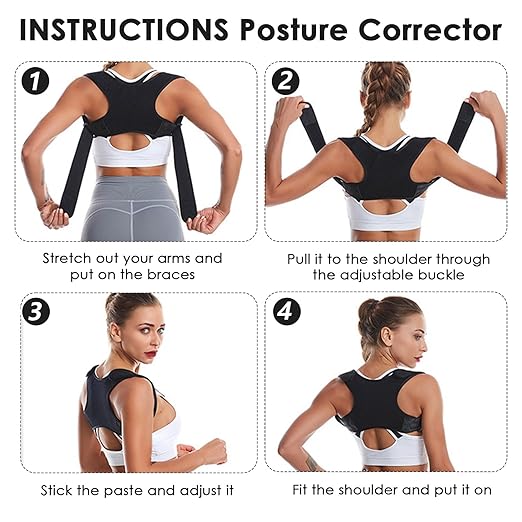 INSTRUCTIONS Posture Corrector

1

Stretch out your arms and put on the braces

2

Pull it to the shoulder through the adjustable buckle

3

Stick the paste and adjust it

4

Fit the shoulder and put it on