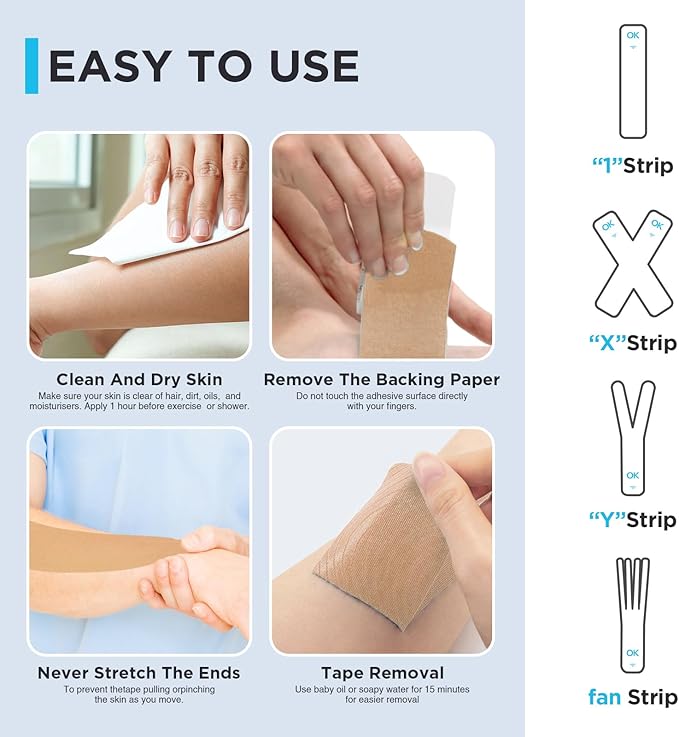 EASY TO USE

Clean And Dry Skin
Make sure your skin is clear of hair, dirt, oils, and moisturisers. Apply 1 hour before exercise or shower.

Remove The Backing Paper
Do not touch the adhesive surface directly with your fingers.

Never Stretch The Ends
To prevent thetape pulling orpinching the skin as you move.

Tape Removal
Use baby oil or soapy water for 15 minutes for easier removal

OK
"I"Strip

OK OK
"X"Strip

OK
"Y"Strip

OK
fan Strip