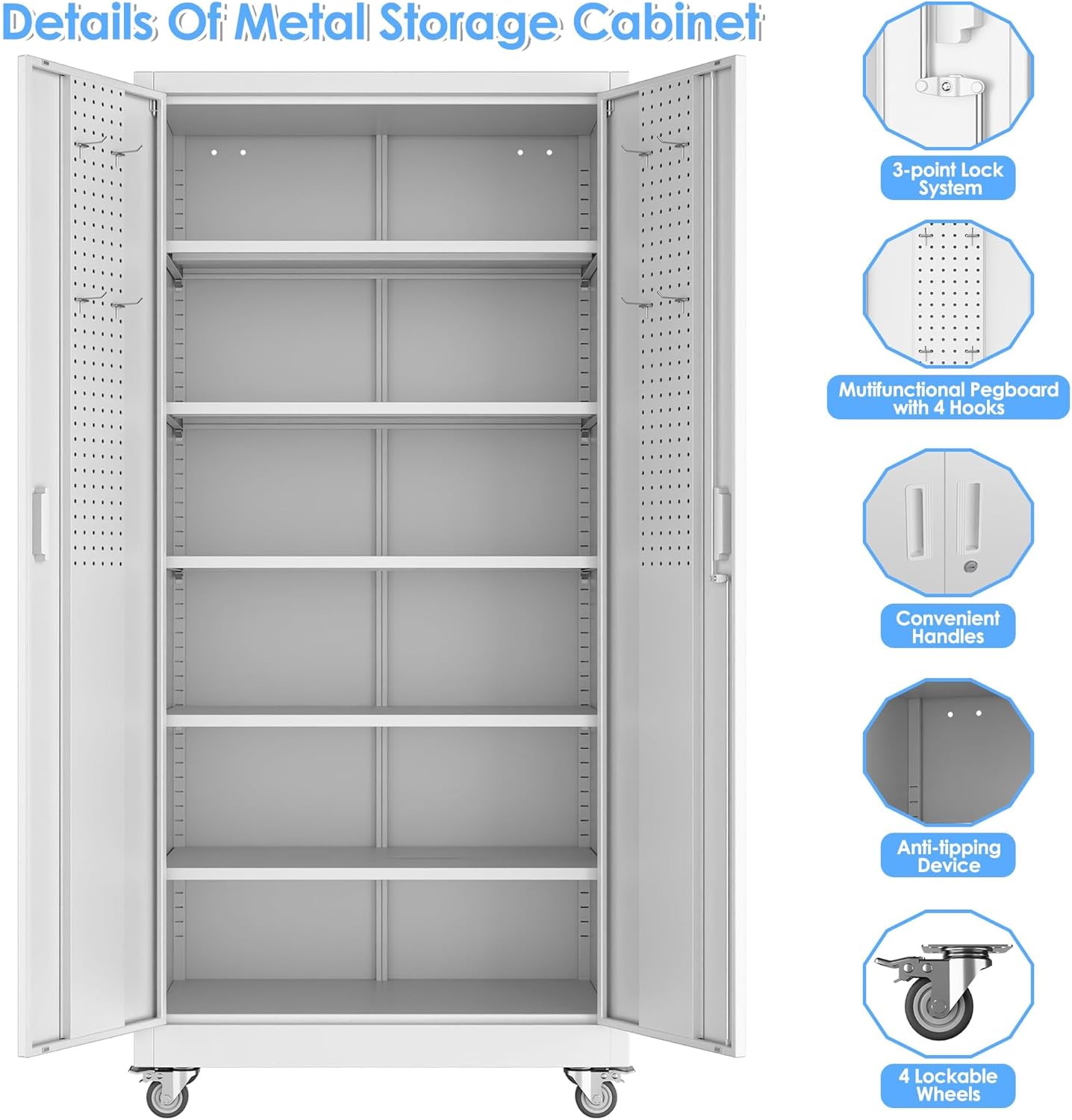 Details Of Metal Storage Cabinet

3-point Lock System

Mutifunctional Pegboard with 4 Hooks

Convenient Handles

Anti-tipping Device

4 Lockable Wheels