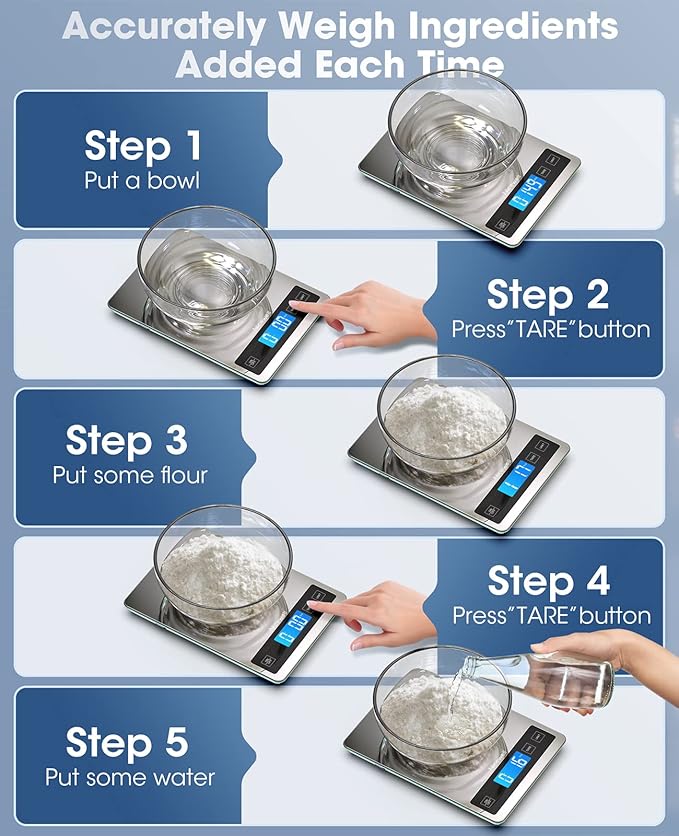 Accurately Weigh Ingredients Added Each Time

Step 1
Put a bowl

Step 2
Press"TARE"button

Step 3
Put some flour

Step 4
Press"TARE"button

Step 5
Put some water