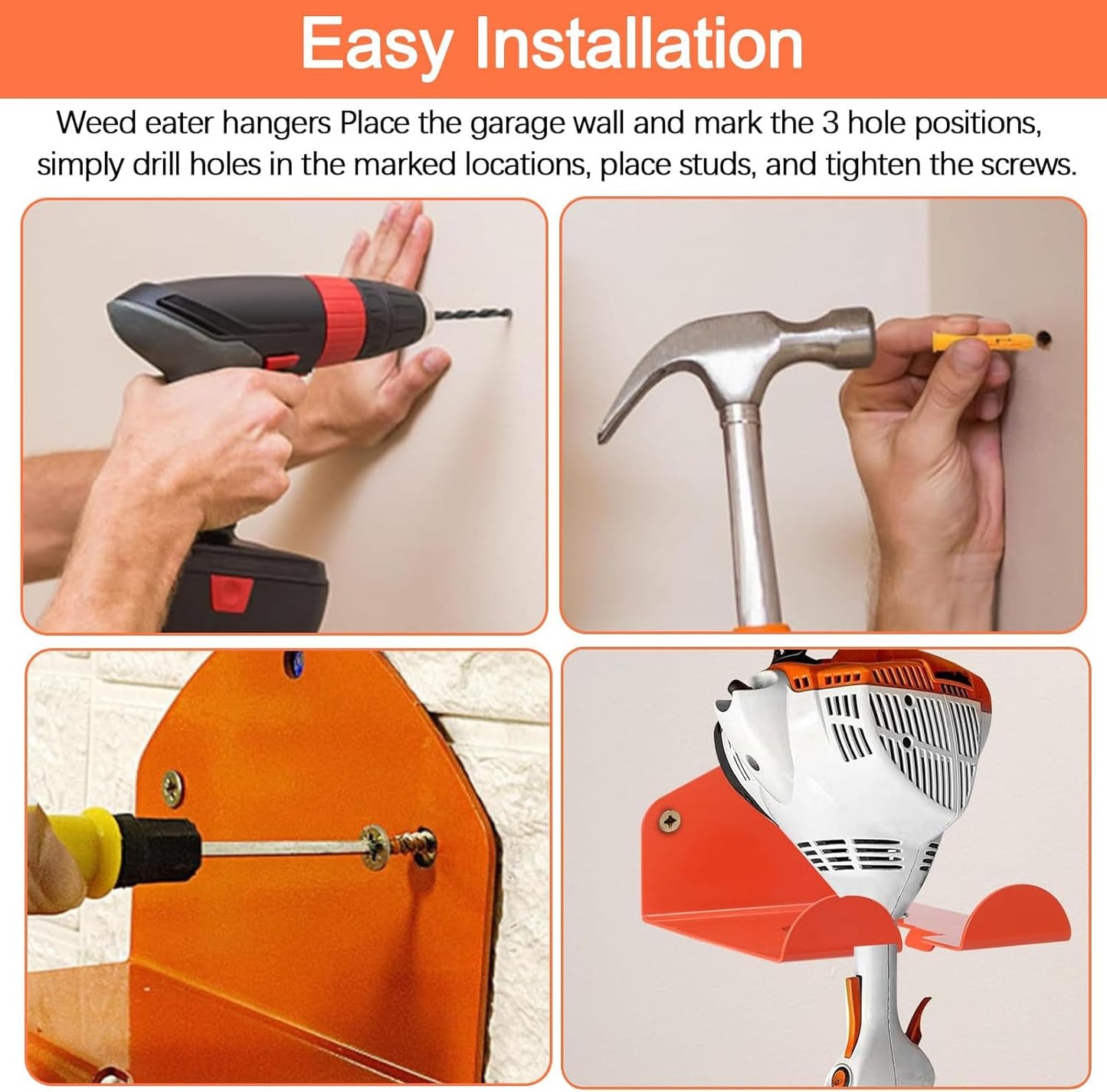 Easy Installation

Weed eater hangers Place the garage wall and mark the 3 hole positions, simply drill holes in the marked locations, place studs, and tighten the screws.