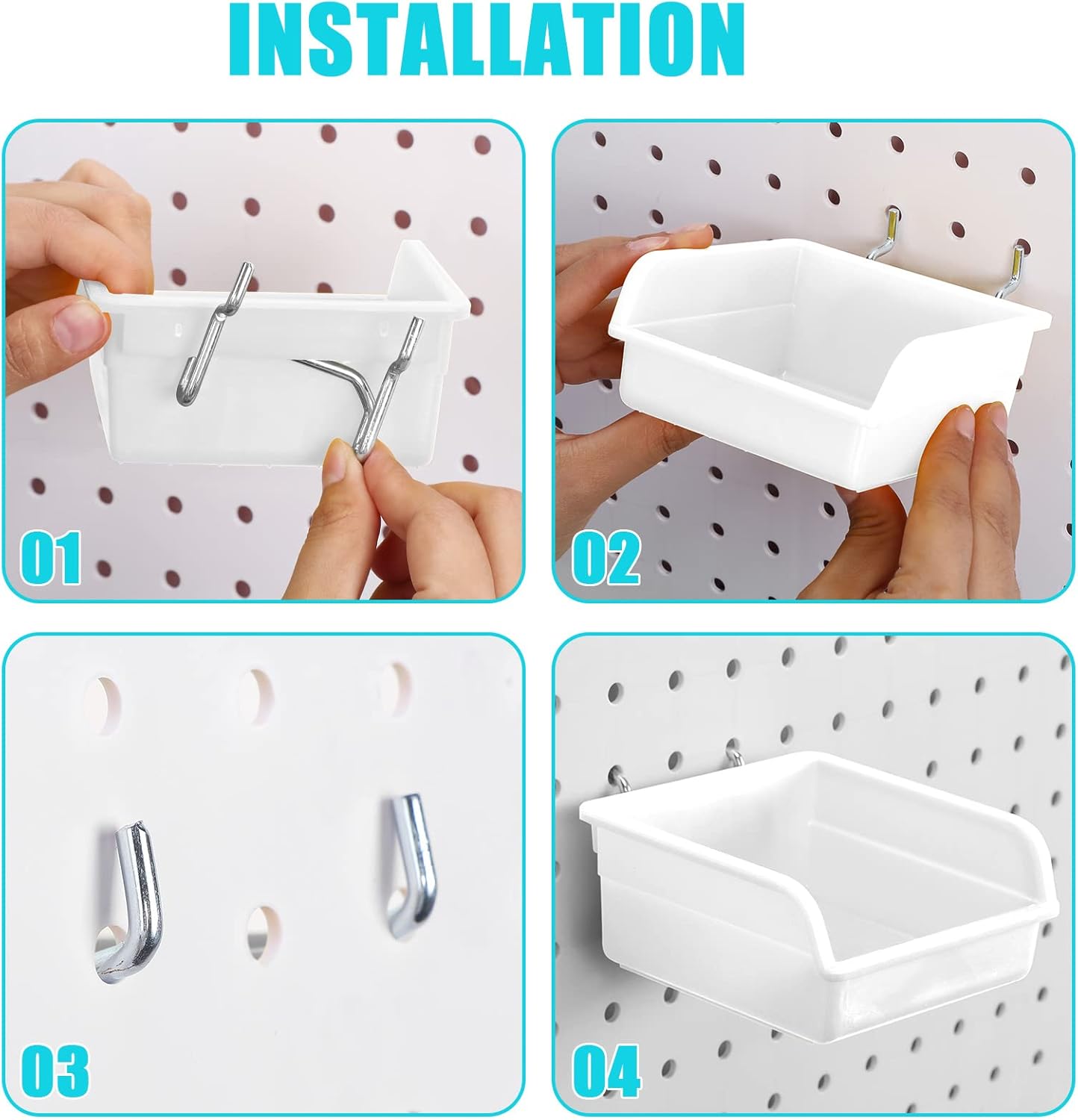 INSTALLATION

01

02

03

04