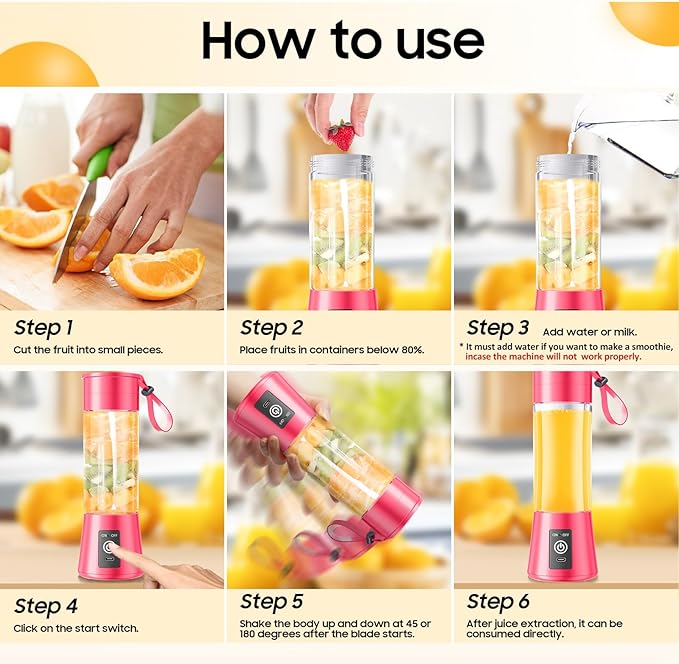 How to use

Step 1
Cut the fruit into small pieces.

Step 2
Place fruits in containers below 80%.

Step 3 Add water or milk.
* It must add water if you want to make a smoothie, incase the machine will not work properly.

ON OFF

Step 4
Click on the start switch.

Step 5
Shake the body up and down at 45 or 180 degrees after the blade starts.

ON OFF

Step 6
After juice extraction, it can be consumed directly.