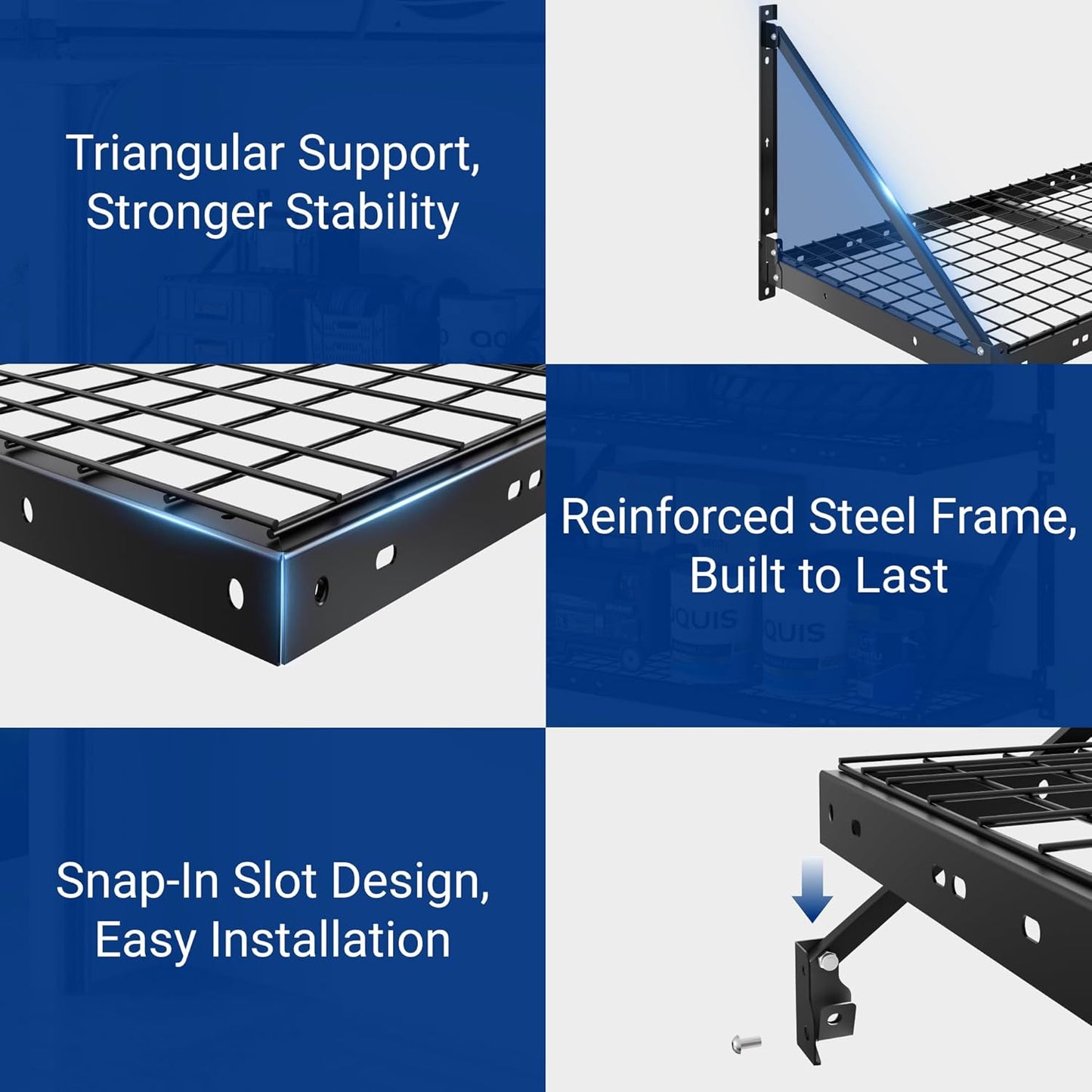 Triangular Support, Stronger Stability

Reinforced Steel Frame, Built to Last

Snap-In Slot Design, Easy Installation