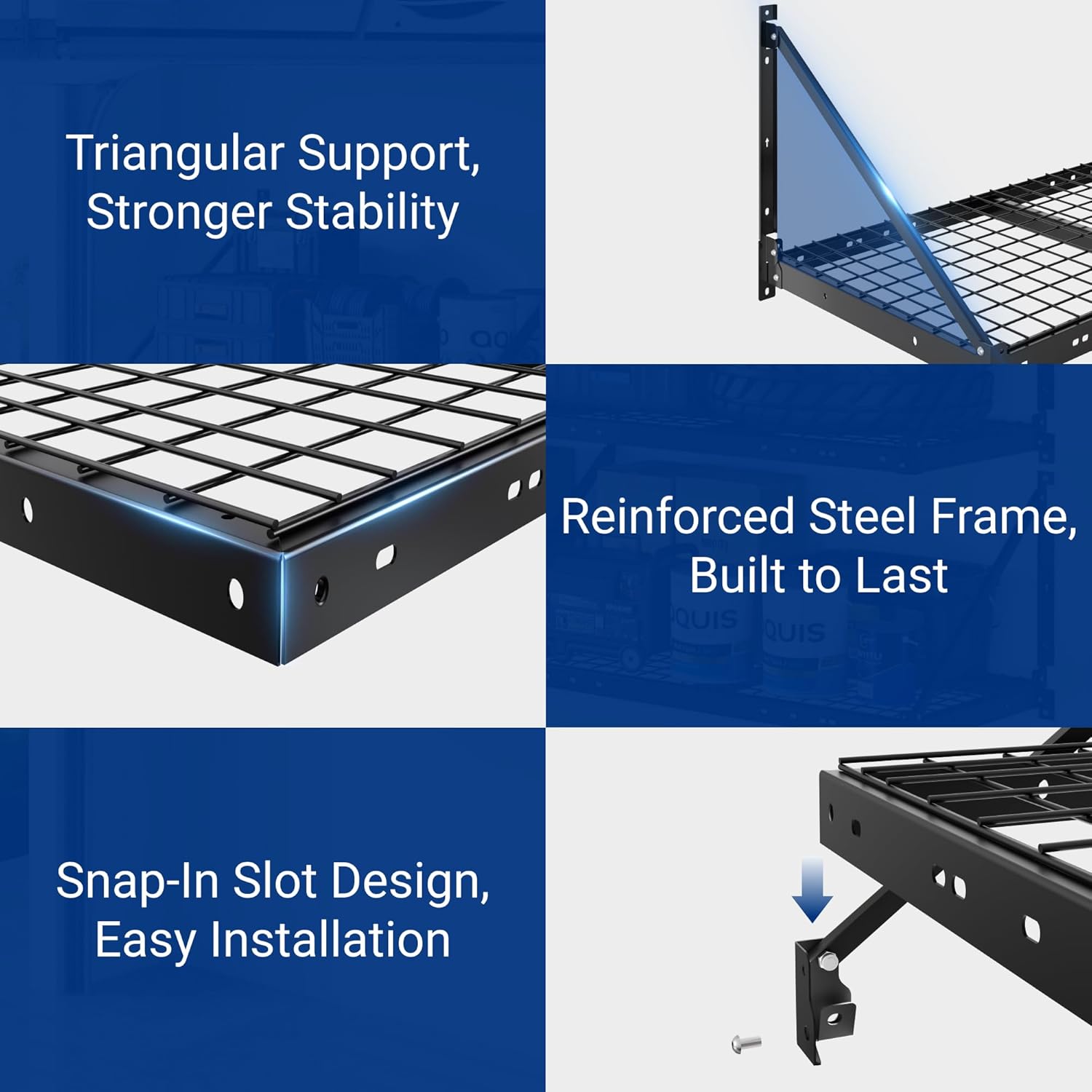 Triangular Support,
Stronger Stability

Reinforced Steel Frame,
Built to Last

Snap-In Slot Design,
Easy Installation