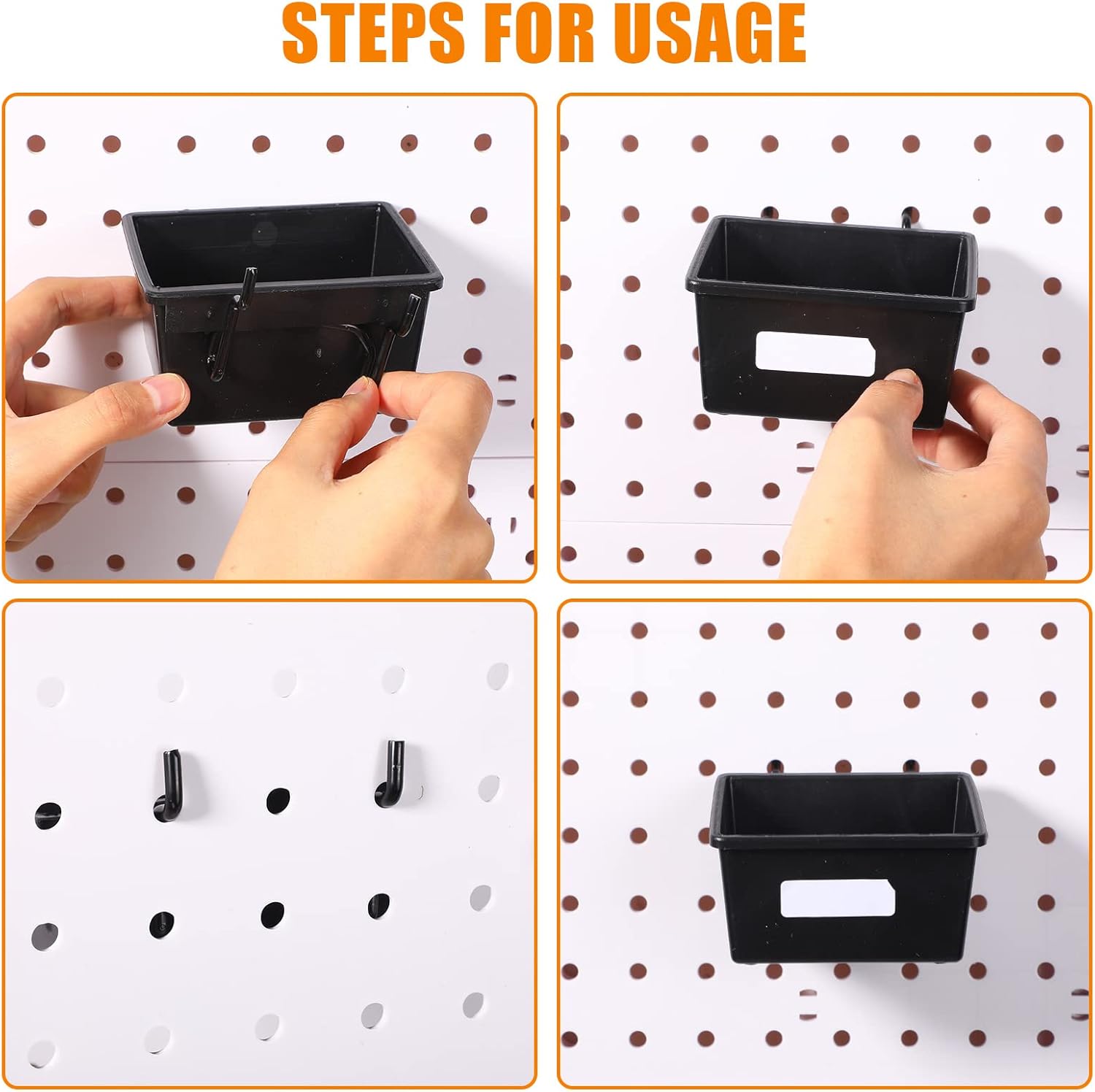 STEPS FOR USAGE