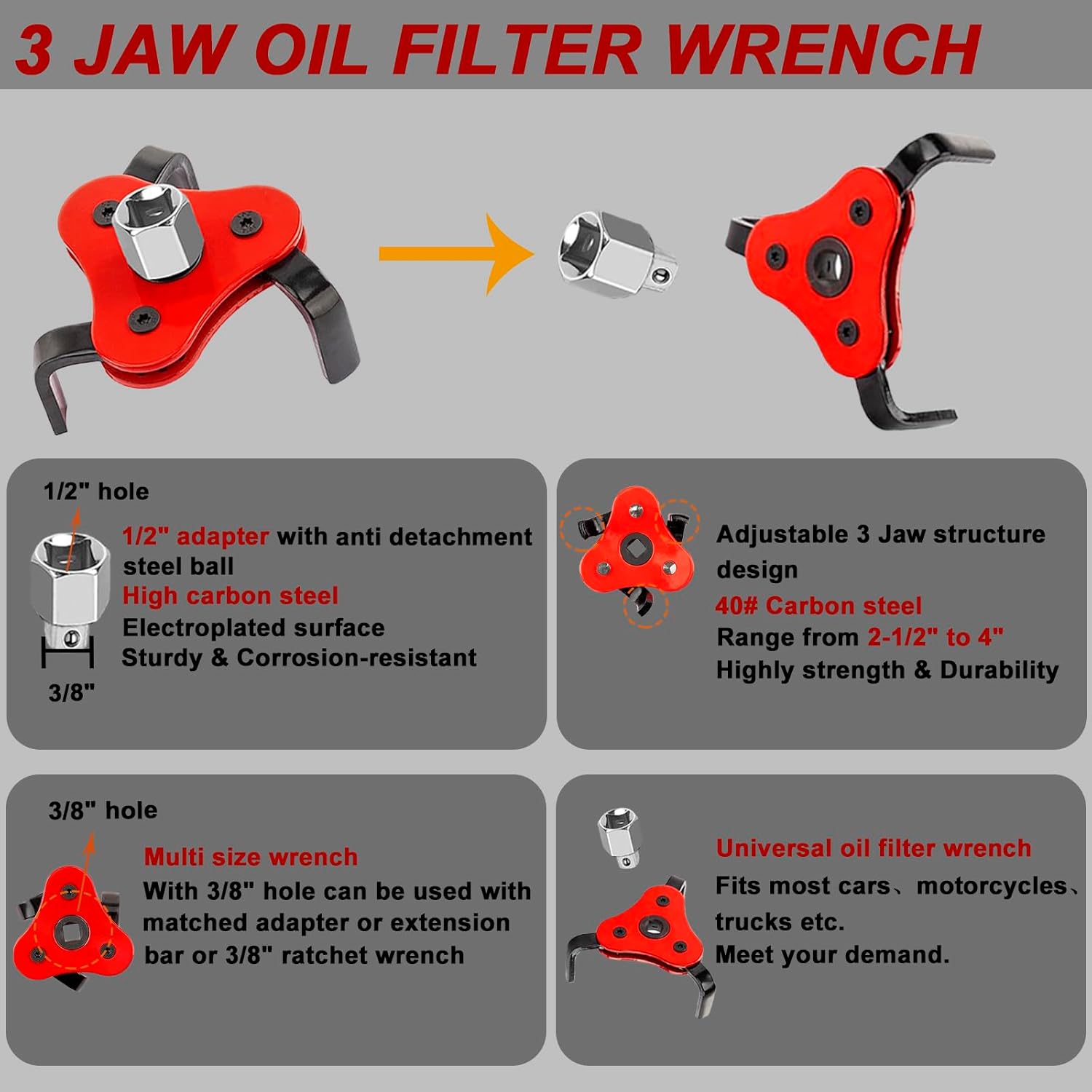 3 JAW OIL FILTER WRENCH

1/2" hole

1/2" adapter with anti detachment steel ball
High carbon steel
Electroplated surface
Sturdy & Corrosion-resistant

3/8"

Adjustable 3 Jaw structure design
40# Carbon steel
Range from 2-1/2" to 4"
Highly strength & Durability

3/8" hole

Multi size wrench
With 3/8" hole can be used with matched adapter or extension bar or 3/8" ratchet wrench

Universal oil filter wrench
Fits most cars、motorcycles、trucks etc.
Meet your demand.