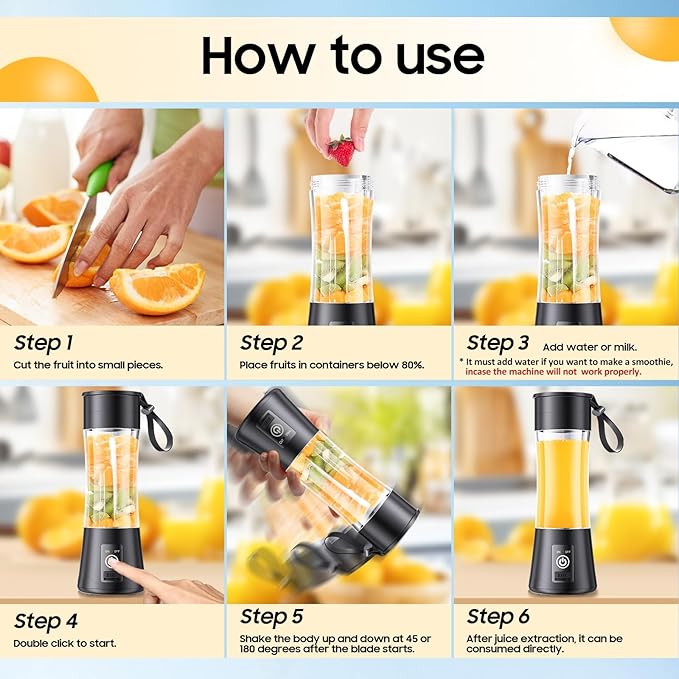 How to use

Step 1
Cut the fruit into small pieces.

Step 2
Place fruits in containers below 80%.

Step 3 Add water or milk.
* It must add water if you want to make a smoothie, incase the machine will not work properly.

ON OFF

Step 4
Double click to start.

Step 5
Shake the body up and down at 45 or 180 degrees after the blade starts.

ON OFF

Step 6
After juice extraction, it can be consumed directly.