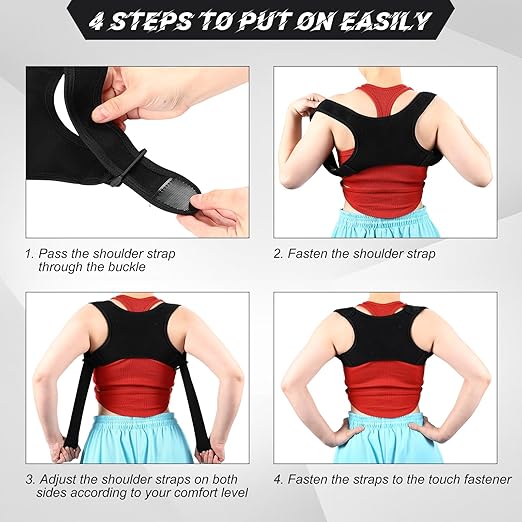 4 STEPS TO PUT ON EASILY

1. Pass the shoulder strap through the buckle

2. Fasten the shoulder strap

3. Adjust the shoulder straps on both sides according to your comfort level

4. Fasten the straps to the touch fastener