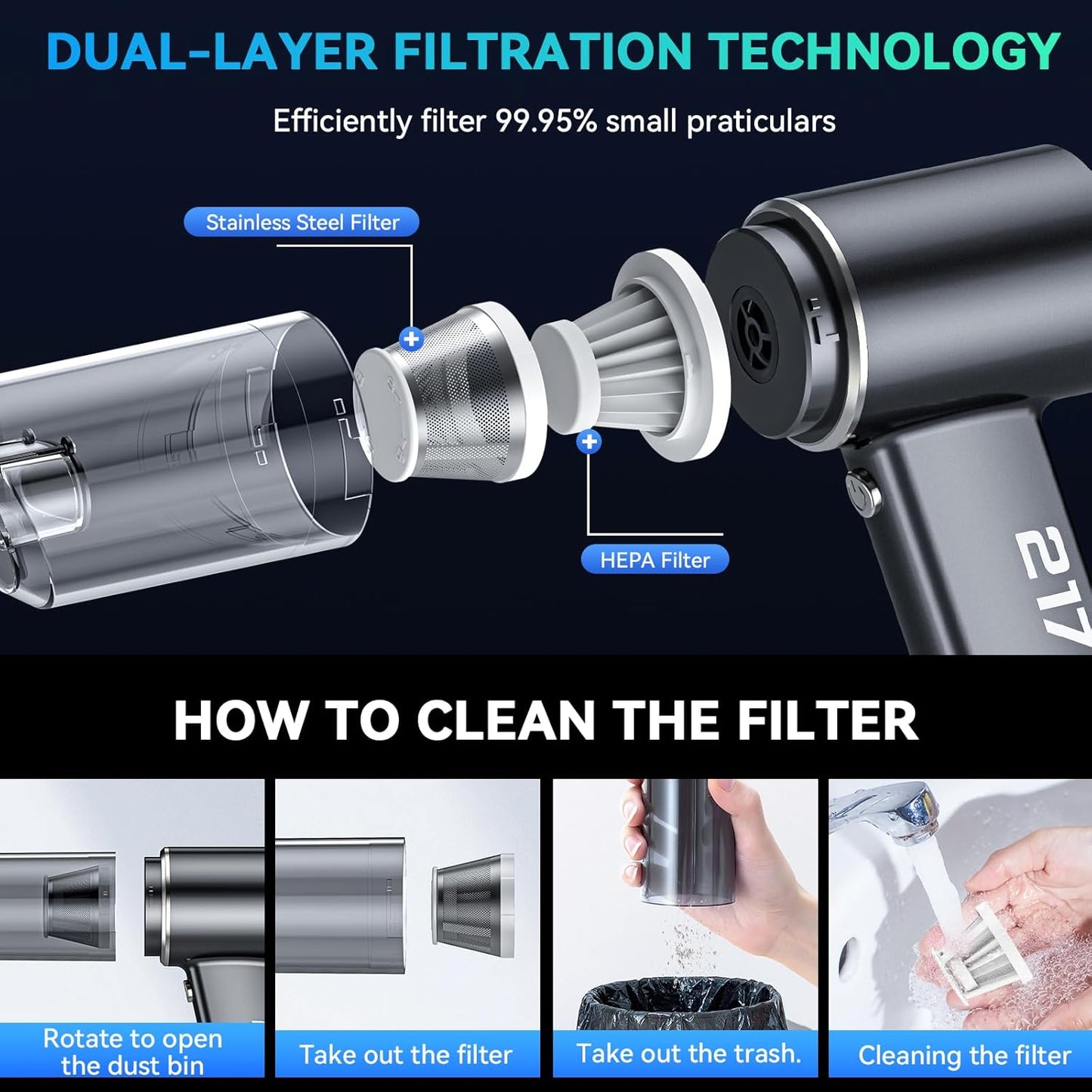 DUAL-LAYER FILTRATION TECHNOLOGY

Efficiently filter 99.95% small praticulars

Stainless Steel Filter

HEPA Filter

217

HOW TO CLEAN THE FILTER

Rotate to open the dust bin

Take out the filter

Take out the trash.

Cleaning the filter