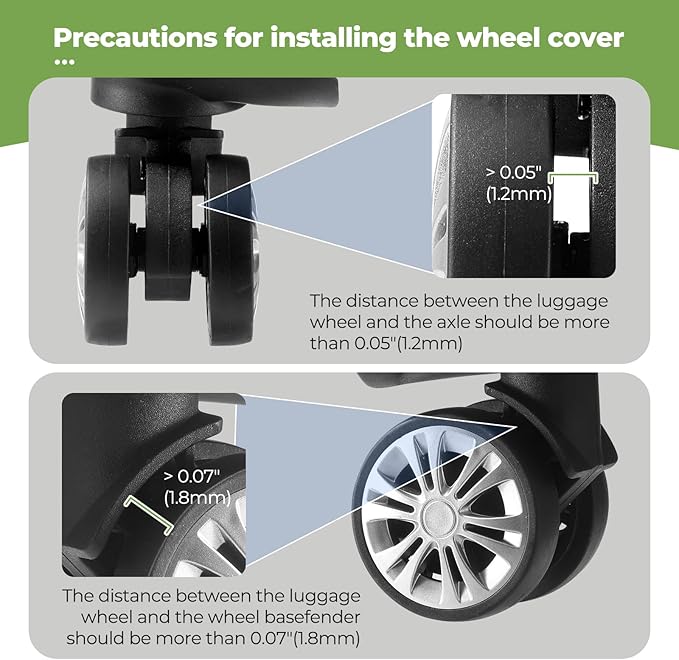 Precautions for installing the wheel cover
...

> 0.05"
(1.2mm)

The distance between the luggage wheel and the axle should be more than 0.05"(1.2mm)

> 0.07"
(1.8mm)

The distance between the luggage wheel and the wheel basefender should be more than 0.07"(1.8mm)