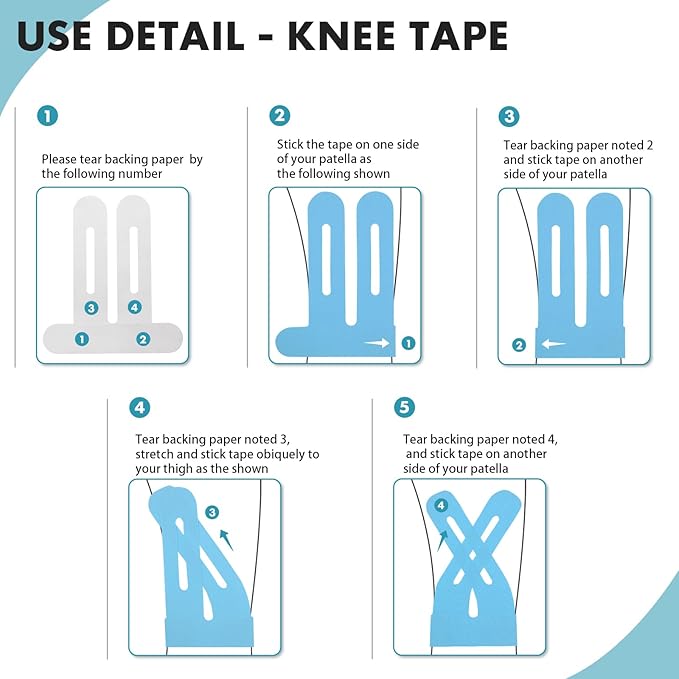 USE DETAIL - KNEE TAPE

1

Please tear backing paper by the following number

3 4

1 2

2

Stick the tape on one side of your patella as the following shown

1

3

Tear backing paper noted 2 and stick tape on another side of your patella

2

4

Tear backing paper noted 3, stretch and stick tape obiquely to your thigh as the shown

3

5

Tear backing paper noted 4, and stick tape on another side of your patella

4