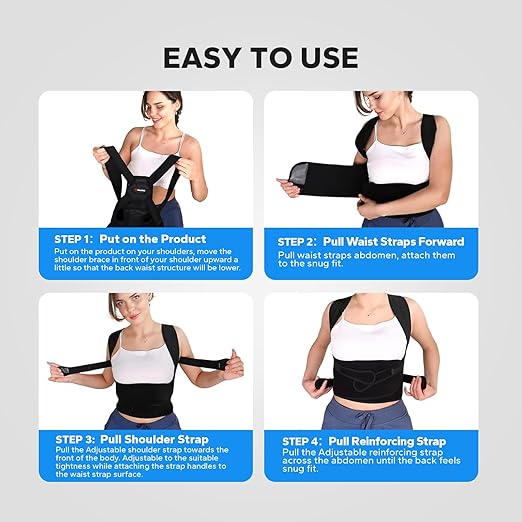 EASY TO USE

STEP 1: Put on the Product
Put on the product on your shoulders, move the shoulder brace in front of your shoulder upward a little so that the back waist structure will be lower.

STEP 2: Pull Waist Straps Forward
Pull waist straps abdomen, attach them to the snug fit.

STEP 3: Pull Shoulder Strap
Pull the Adjustable shoulder strap towards the front of the body. Adjustable to the suitable tightness while attaching the strap handles to the waist strap surface.

STEP 4: Pull Reinforcing Strap
Pull the Adjustable reinforcing strap across the abdomen until the back feels snug fit.