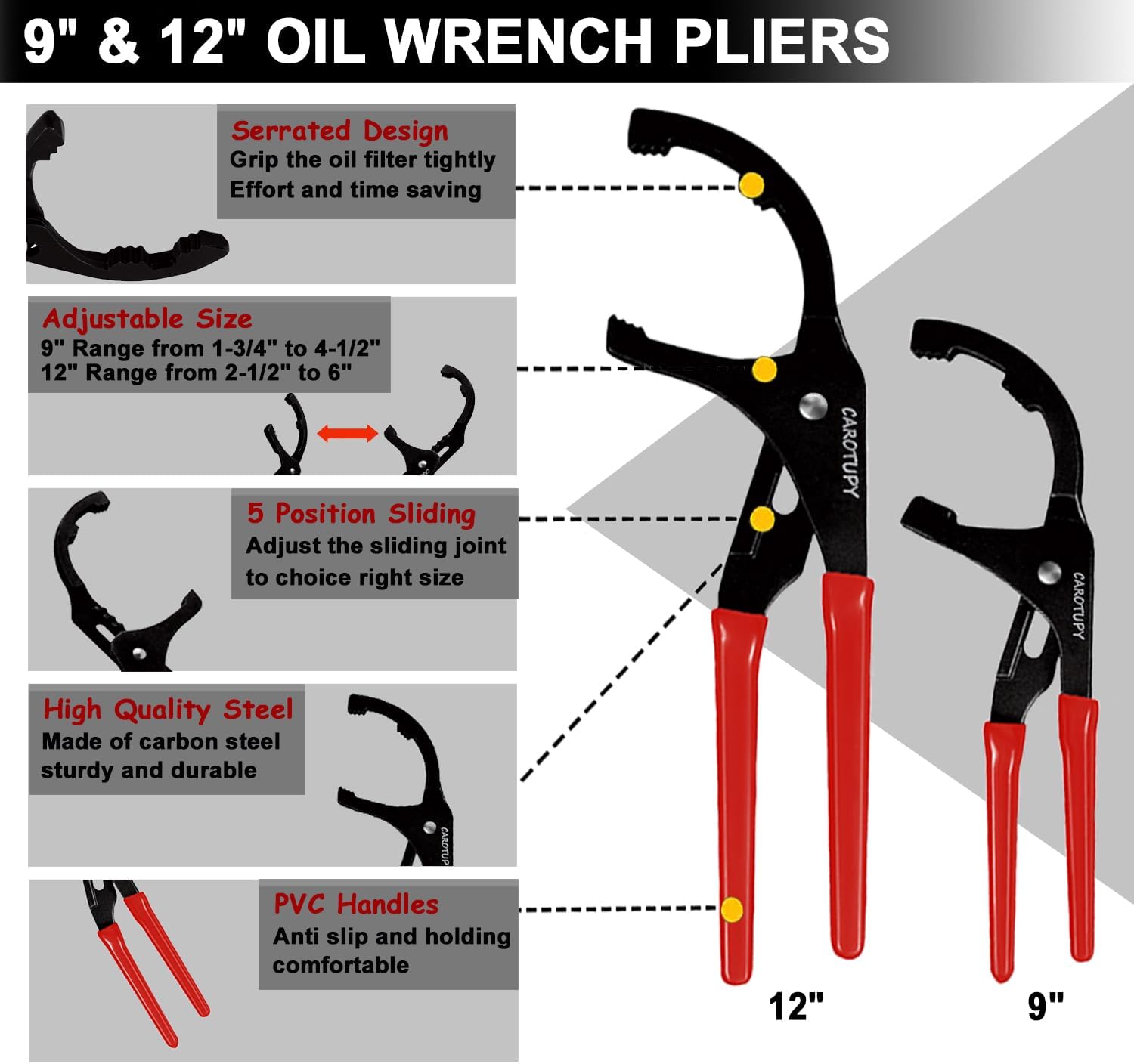 9" & 12" OIL WRENCH PLIERS

Serrated Design
Grip the oil filter tightly
Effort and time saving

Adjustable Size
9" Range from 1-3/4" to 4-1/2"
12" Range from 2-1/2" to 6"

5 Position Sliding
Adjust the sliding joint
to choice right size

High Quality Steel
Made of carbon steel
sturdy and durable

CAROTUPY

PVC Handles
Anti slip and holding
comfortable

CAROTUPY

CAROTUPY

12"

9"